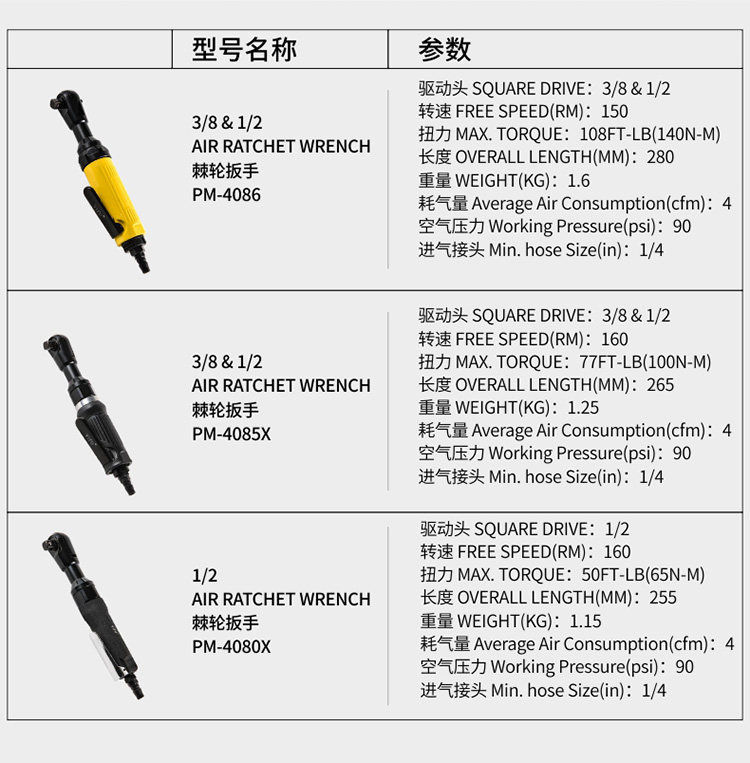 | | 型号名称 | 参数 |
|---|---|---|
| | 3/8 & 1/2 AIR RATCHET WRENCH 棘轮扳手 PM-4086 | 驱动头 SQUARE DRIVE：3/8 & 1/2 转速 FREE SPEED(RM)：150 扭力 MAX. TORQUE：108FT-LB(140N-M) 长度 OVERALL LENGTH(MM)：280 重量 WEIGHT(KG)：1.6 耗气量 Average Air Consumption(cfm)：4 空气压力 Working Pressure(psi)：90 进气接头 Min. hose Size(in)：1/4 |
| | 3/8 & 1/2 AIR RATCHET WRENCH 棘轮扳手 PM-4085X | 驱动头 SQUARE DRIVE：3/8 & 1/2 转速 FREE SPEED(RM)：160 扭力 MAX. TORQUE：77FT-LB(100N-M) 长度 OVERALL LENGTH(MM)：265 重量 WEIGHT(KG)：1.25 耗气量 Average Air Consumption(cfm)：4 空气压力 Working Pressure(psi)：90 进气接头 Min. hose Size(in)：1/4 |
| | 1/2 AIR RATCHET WRENCH 棘轮扳手 PM-4080X | 驱动头 SQUARE DRIVE：1/2 转速 FREE SPEED(RM)：160 扭力 MAX. TORQUE：50FT-LB(65N-M) 长度 OVERALL LENGTH(MM)：255 重量 WEIGHT(KG)：1.15 耗气量 Average Air Consumption(cfm)：4 空气压力 Working Pressure(psi)：90 进气接头 Min. hose Size(in)：1/4 |