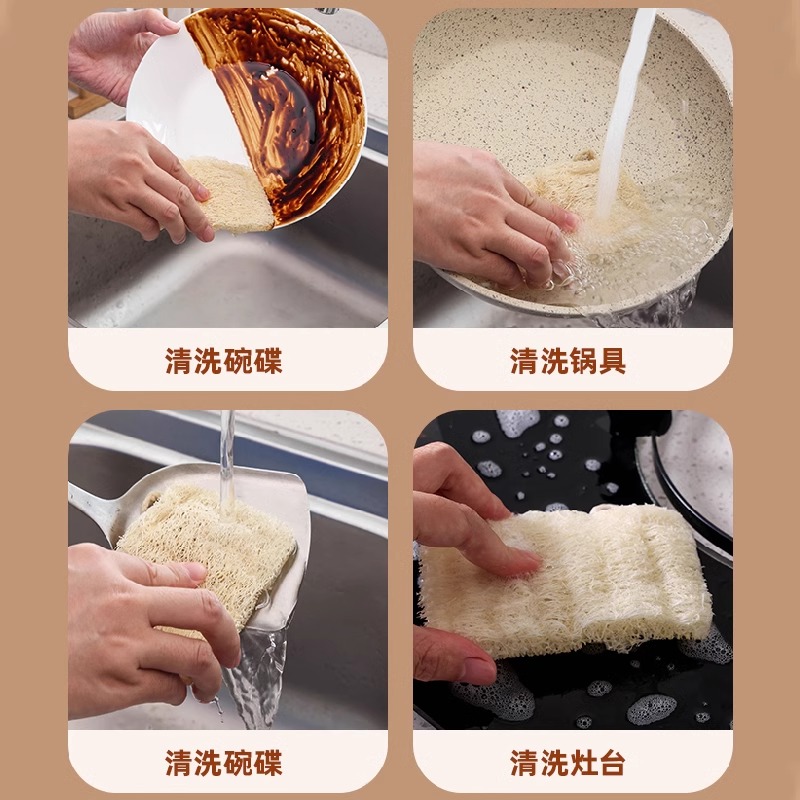 清洗碗碟

清洗锅具

清洗碗碟

清洗灶台