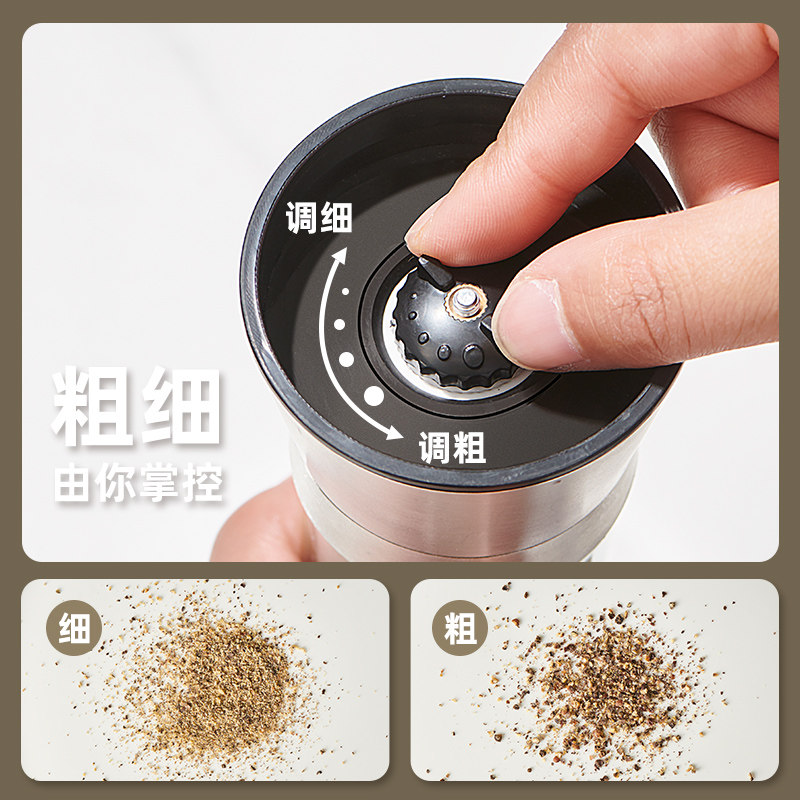 调细

调粗

粗细
由你掌控

细

粗