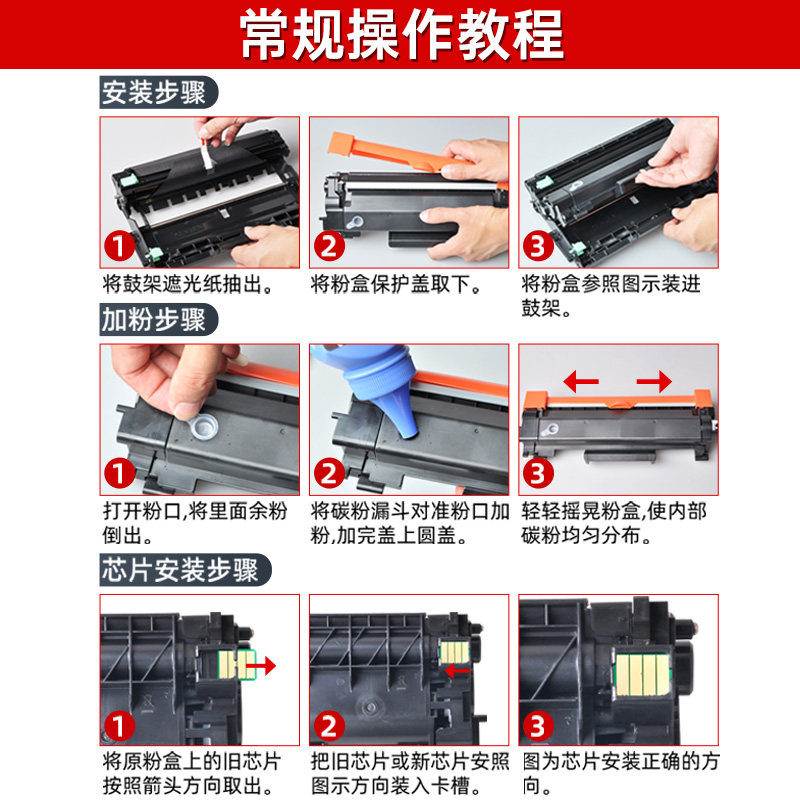 常规操作教程

安装步骤

1
将鼓架遮光纸抽出。

2
将粉盒保护盖取下。

3
将粉盒参照图示装进鼓架。

加粉步骤

1
打开粉口,将里面余粉倒出。

2
将碳粉漏斗对准粉口加粉,加完盖上圆盖。

3
轻轻摇晃粉盒,使内部碳粉均匀分布。

芯片安装步骤

1
将原粉盒上的旧芯片按照箭头方向取出。

2
把旧芯片或新芯片安照图示方向装入卡槽。

3
图为芯片安装正确的方向。