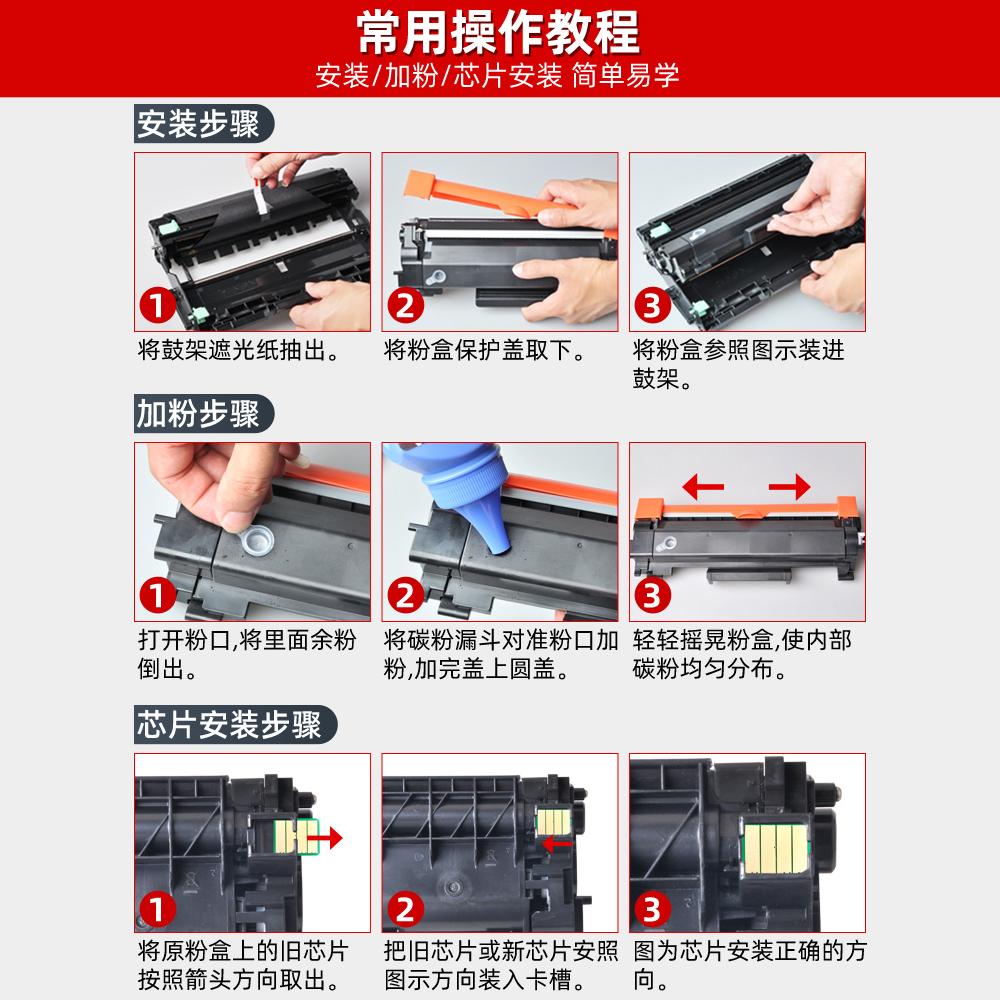 常用操作教程
安装/加粉/芯片安装 简单易学

安装步骤

1
将鼓架遮光纸抽出。

2
将粉盒保护盖取下。

3
将粉盒参照图示装进鼓架。

加粉步骤

1
打开粉口,将里面余粉倒出。

2
将碳粉漏斗对准粉口加粉,加完盖上圆盖。

3
轻轻摇晃粉盒,使内部碳粉均匀分布。

芯片安装步骤

1
将原粉盒上的旧芯片按照箭头方向取出。

2
把旧芯片或新芯片安照图示方向装入卡槽。

3
图为芯片安装正确的方向。