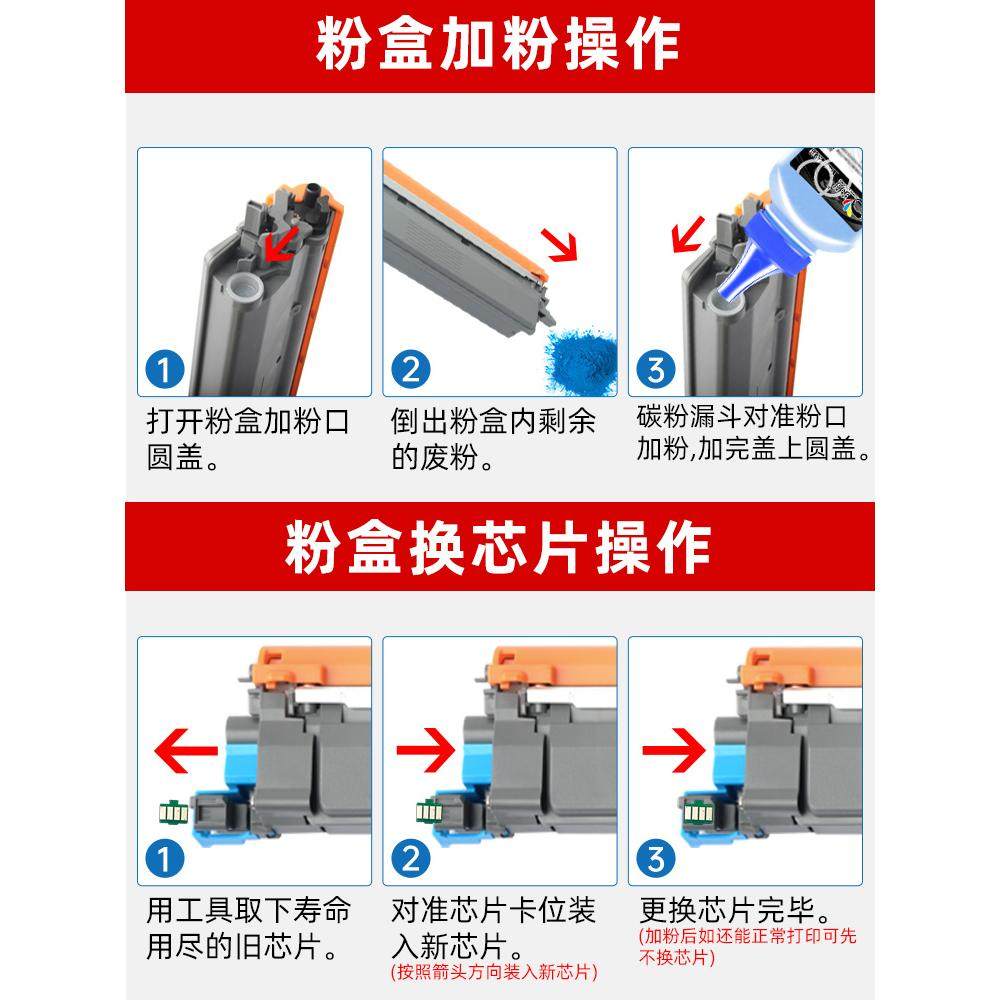 粉盒加粉操作

1
打开粉盒加粉口圆盖。

2
倒出粉盒内剩余的废粉。

3
碳粉漏斗对准粉口加粉,加完盖上圆盖。

粉盒换芯片操作

1
用工具取下寿命用尽的旧芯片。

2
对准芯片卡位装入新芯片。
(按照箭头方向装入新芯片)

3
更换芯片完毕。
(加粉后如还能正常打印可先不换芯片)