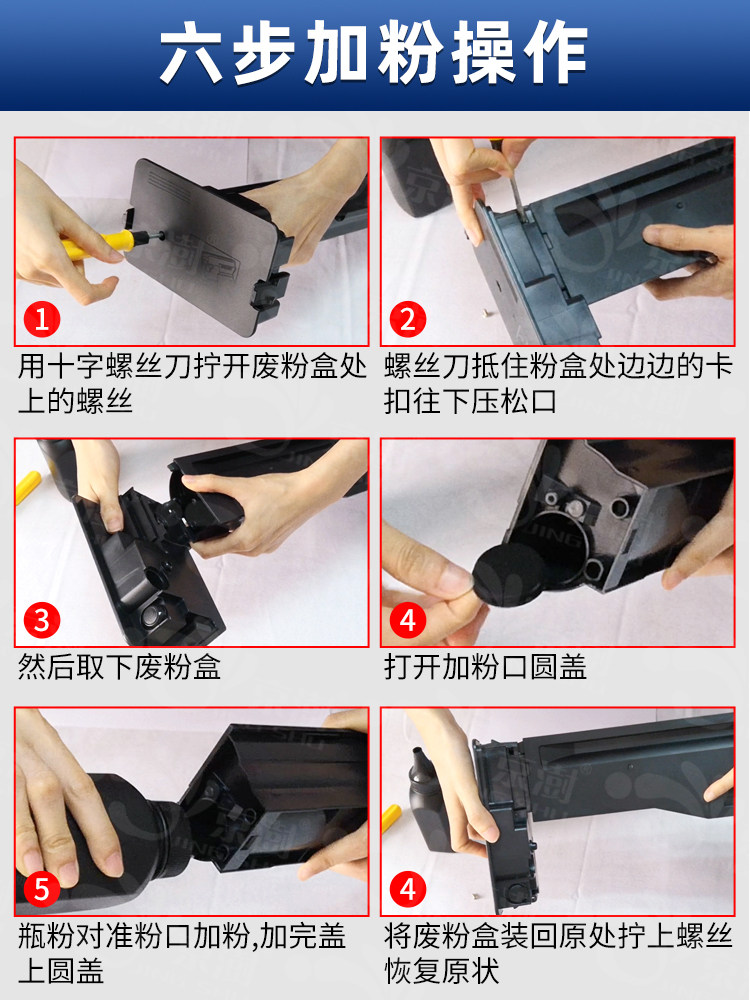 六步加粉操作

1
用十字螺丝刀拧开废粉盒处上的螺丝

2
螺丝刀抵住粉盒处边边的卡扣往下压松口

3
然后取下废粉盒

4
打开加粉口圆盖

5
瓶粉对准粉口加粉,加完盖上圆盖

4
将废粉盒装回原处拧上螺丝恢复原状