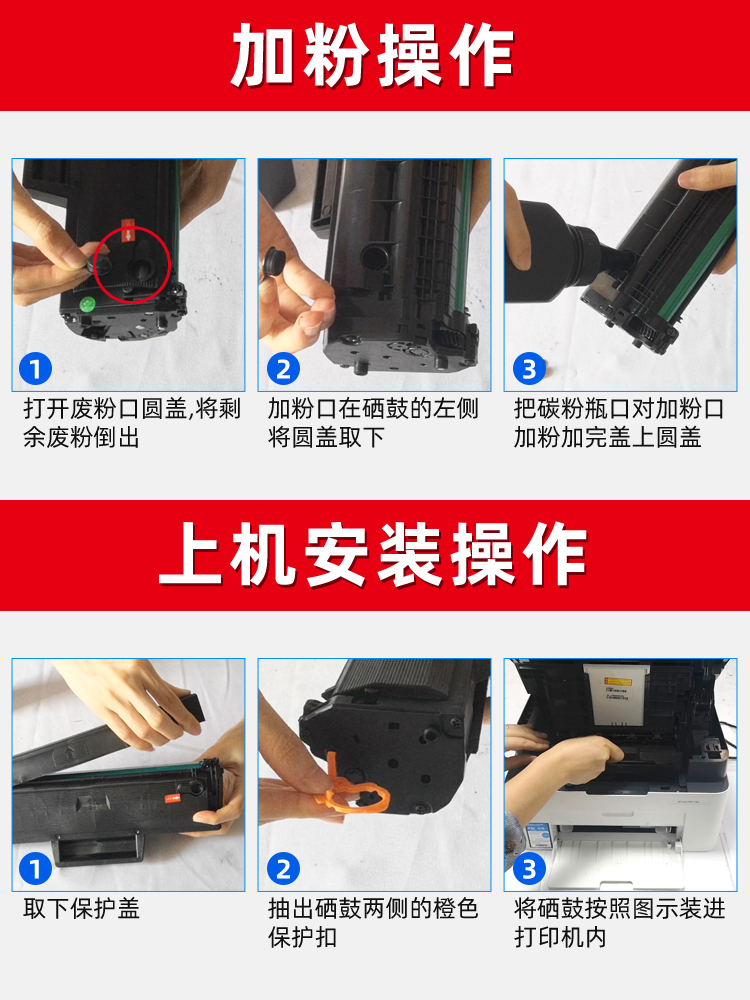 加粉操作

1
打开废粉口圆盖,将剩余废粉倒出

2
加粉口在硒鼓的左侧将圆盖取下

3
把碳粉瓶口对加粉口加粉加完盖上圆盖

上机安装操作

1
取下保护盖

2
抽出硒鼓两侧的橙色保护扣

3
将硒鼓按照图示装进打印机内