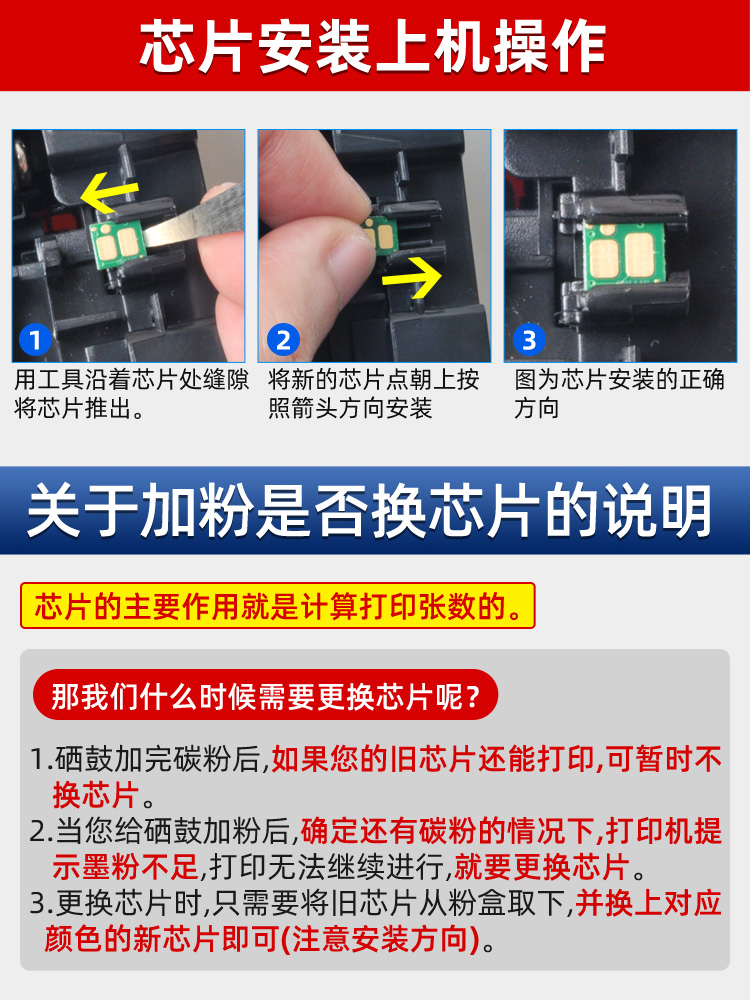 芯片安装上机操作

1
用工具沿着芯片处缝隙将芯片推出。

2
将新的芯片点朝上按照箭头方向安装

3
图为芯片安装的正确方向

关于加粉是否换芯片的说明

芯片的主要作用就是计算打印张数的。

那我们什么时候需要更换芯片呢?

1.硒鼓加完碳粉后,如果您的旧芯片还能打印,可暂时不换芯片。
2.当您给硒鼓加粉后,确定还有碳粉的情况下,打印机提示墨粉不足,打印无法继续进行,就要更换芯片。
3.更换芯片时,只需要将旧芯片从粉盒取下,并换上对应颜色的新芯片即可(注意安装方向)。