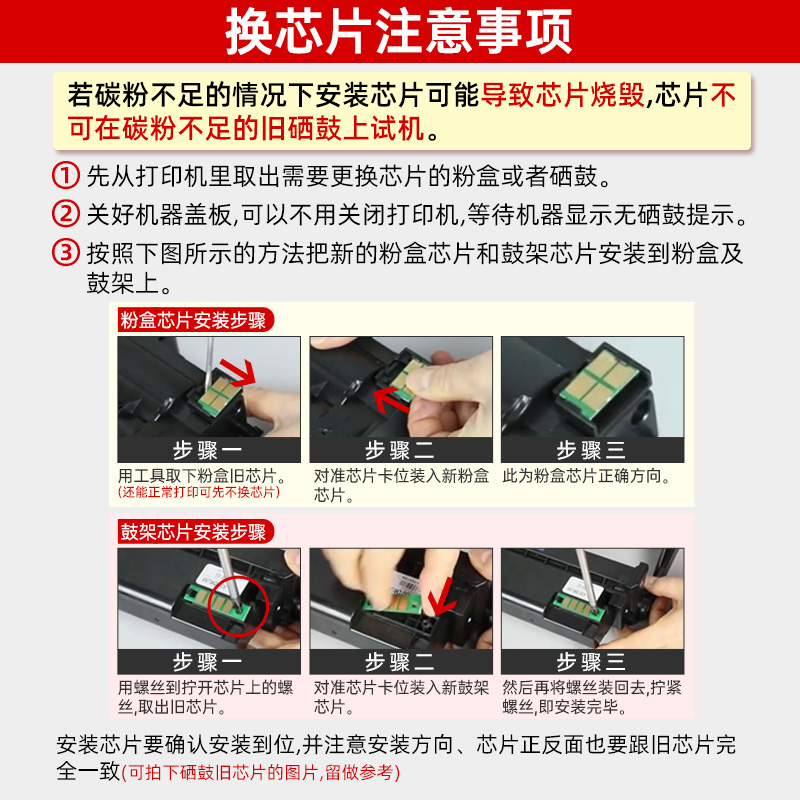 换芯片注意事项

若碳粉不足的情况下安装芯片可能导致芯片烧毁,芯片不可在碳粉不足的旧硒鼓上试机。

① 先从打印机里取出需要更换芯片的粉盒或者硒鼓。
② 关好机器盖板,可以不用关闭打印机,等待机器显示无硒鼓提示。
③ 按照下图所示的方法把新的粉盒芯片和鼓架芯片安装到粉盒及鼓架上。

粉盒芯片安装步骤

步骤一
用工具取下粉盒旧芯片。
(还能正常打印可先不换芯片)

步骤二
对准芯片卡位装入新粉盒芯片。

步骤三
此为粉盒芯片正确方向。

鼓架芯片安装步骤

步骤一
用螺丝到拧开芯片上的螺丝,取出旧芯片。

步骤二
对准芯片卡位装入新鼓架芯片。

步骤三
然后再将螺丝装回去,拧紧螺丝,即安装完毕。

安装芯片要确认安装到位,并注意安装方向、芯片正反面也要跟旧芯片完全一致(可拍下硒鼓旧芯片的图片,留做参考)