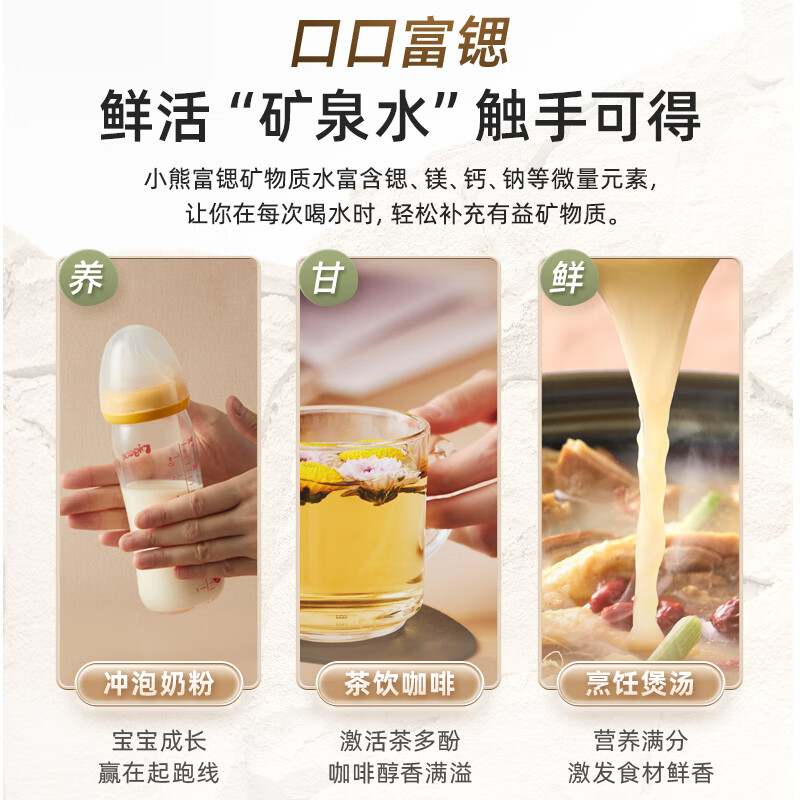 口口富锶
鲜活“矿泉水”触手可得

小熊富锶矿物质水富含锶、镁、钙、钠等微量元素，让你在每次喝水时，轻松补充有益矿物质。

养
冲泡奶粉
宝宝成长
赢在起跑线

甘
茶饮咖啡
激活茶多酚
咖啡醇香满溢

鲜
烹饪煲汤
营养满分
激发食材鲜香