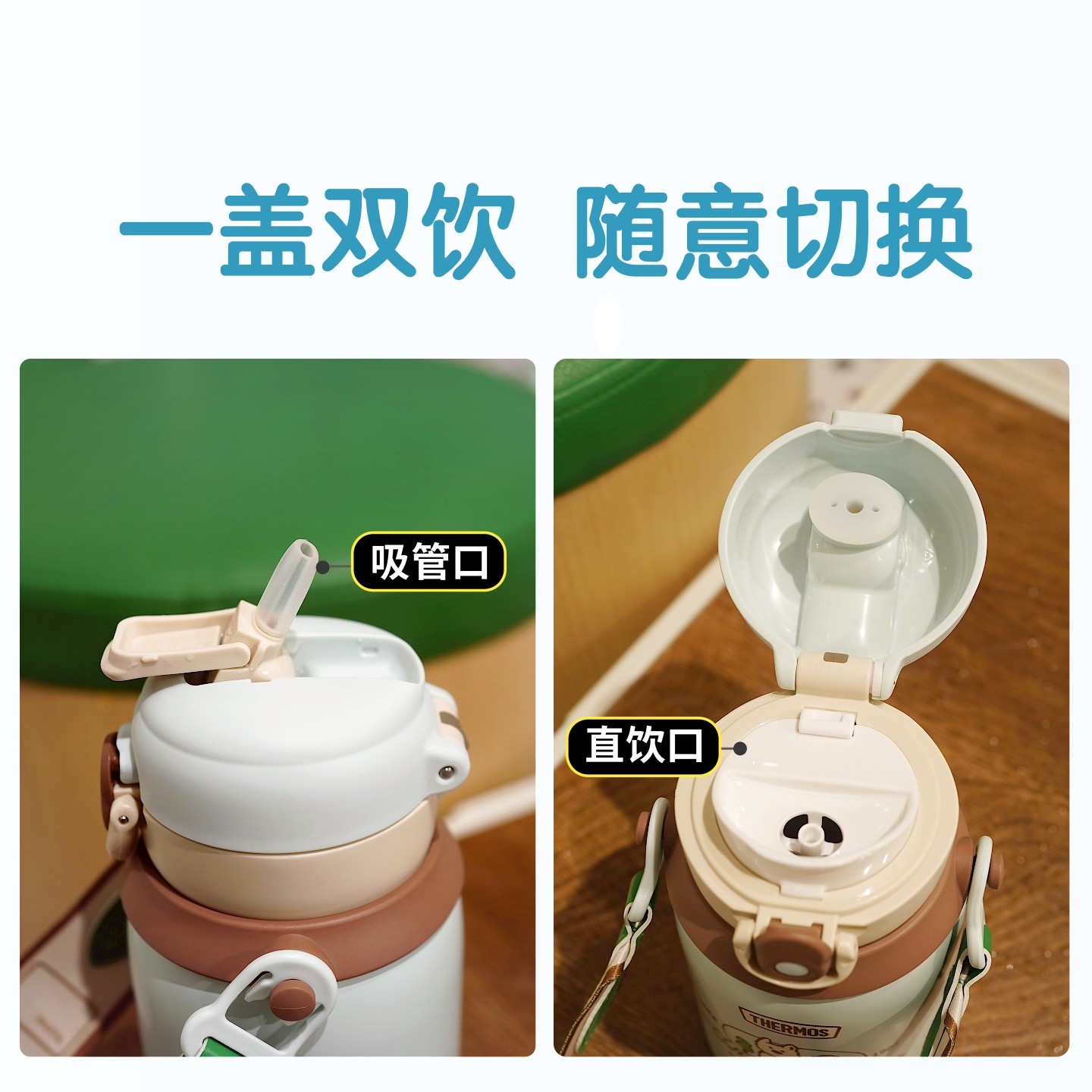 一盖双饮 随意切换

吸管口

直饮口

THERMOS