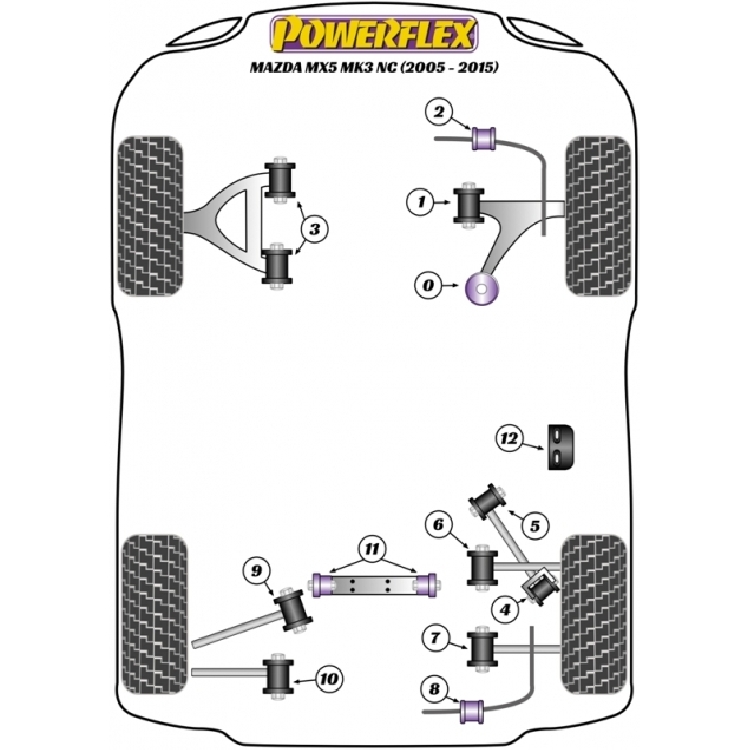 POWERFLEX
MAZDA MX5 MK3 NC (2005 - 2015)

2
1
3
0
12
5
6
11
9
4
7
10
8