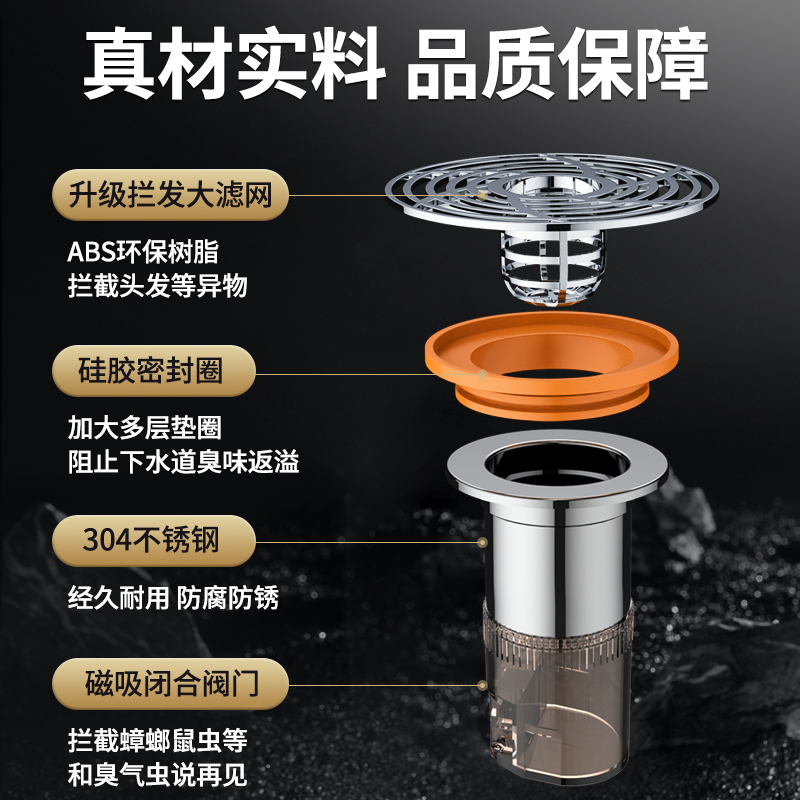 真材实料 品质保障

升级拦发大滤网

ABS环保树脂
拦截头发等异物

硅胶密封圈

加大多层垫圈
阻止下水道臭味返溢

304不锈钢

经久耐用 防腐防锈

磁吸闭合阀门

拦截蟑螂鼠虫等
和臭气虫说再见