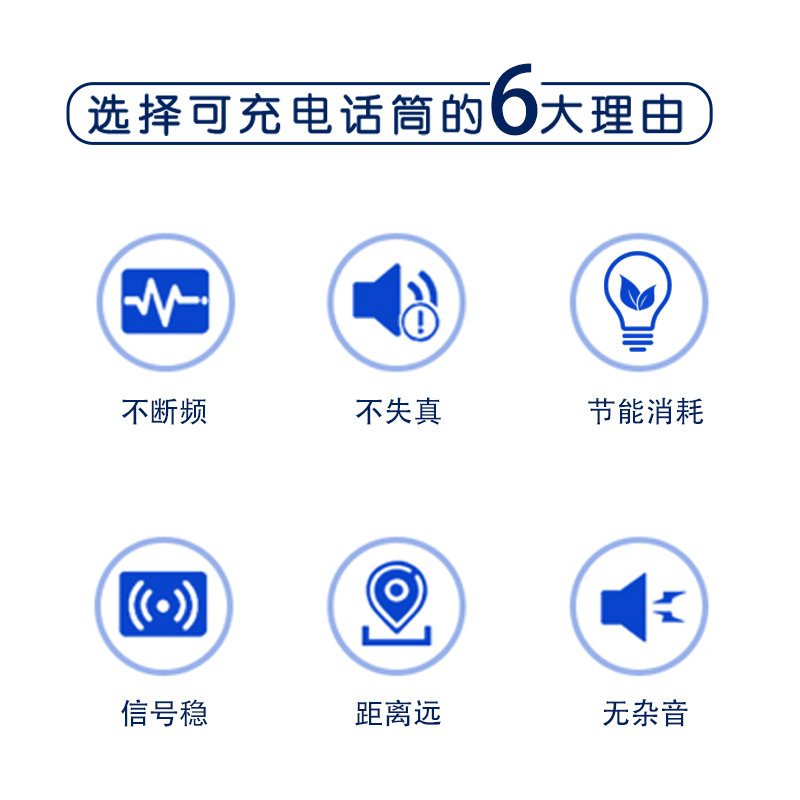 选择可充电话筒的6大理由

不断频

不失真

节能消耗

信号稳

距离远

无杂音