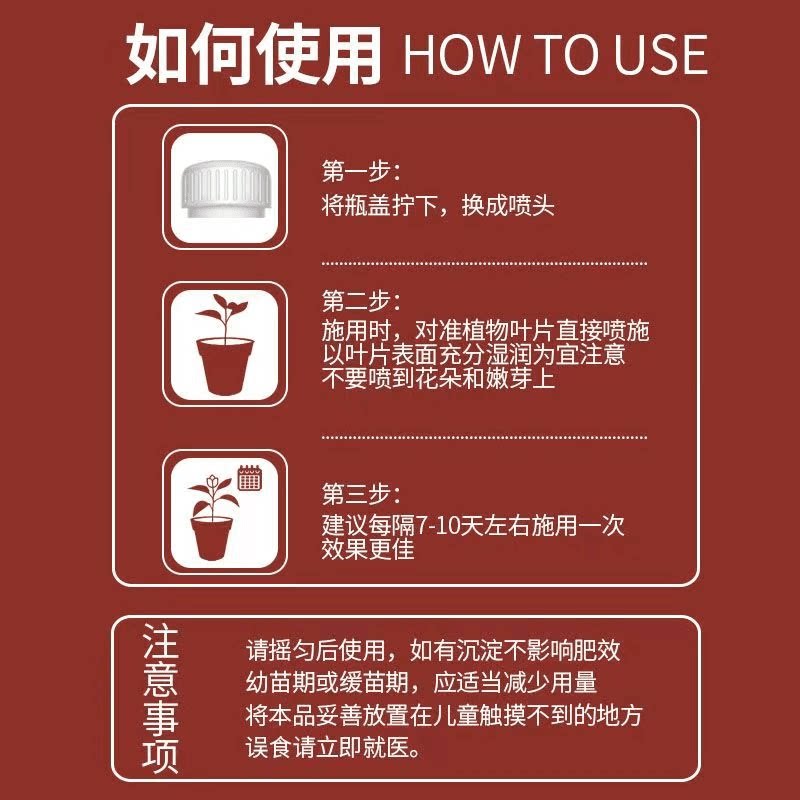 如何使用 HOW TO USE

第一步:
将瓶盖拧下，换成喷头

第二步:
施用时，对准植物叶片直接喷施以叶片表面充分湿润为宜注意不要喷到花朵和嫩芽上

第三步:
建议每隔7-10天左右施用一次效果更佳

注意事项

请摇匀后使用，如有沉淀不影响肥效
幼苗期或缓苗期，应适当减少用量
将本品妥善放置在儿童触摸不到的地方
误食请立即就医。