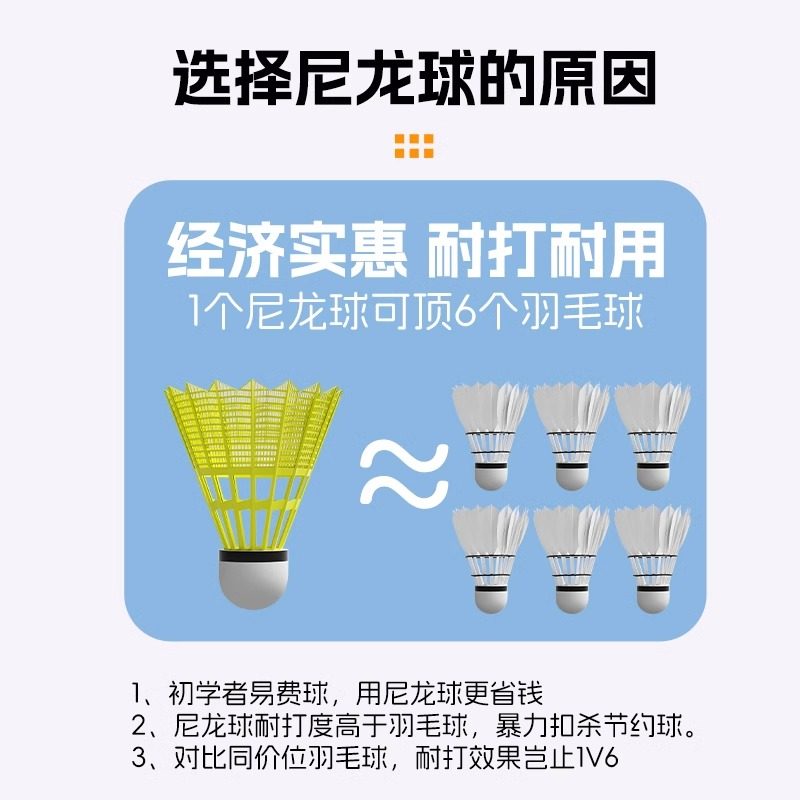 选择尼龙球的原因

经济实惠 耐打耐用
1个尼龙球可顶6个羽毛球

≈

1、初学者易费球，用尼龙球更省钱
2、尼龙球耐打度高于羽毛球，暴力扣杀节约球。
3、对比同价位羽毛球，耐打效果岂止1V6