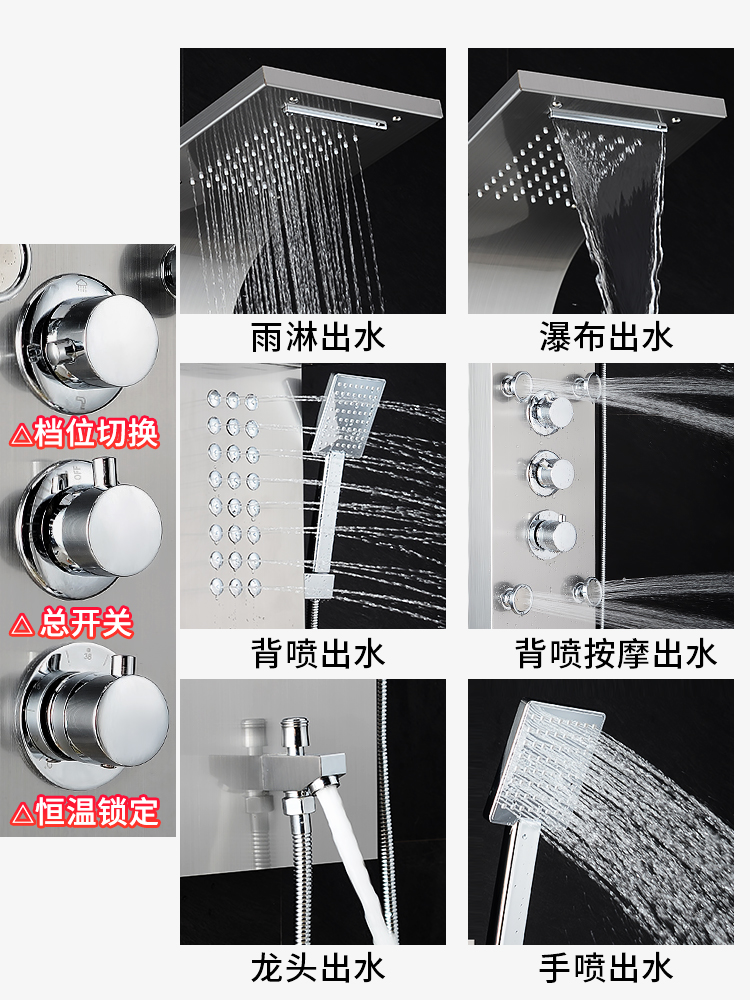 △档位切换

△总开关

△恒温锁定

雨淋出水

瀑布出水

背喷出水

背喷按摩出水

龙头出水

手喷出水