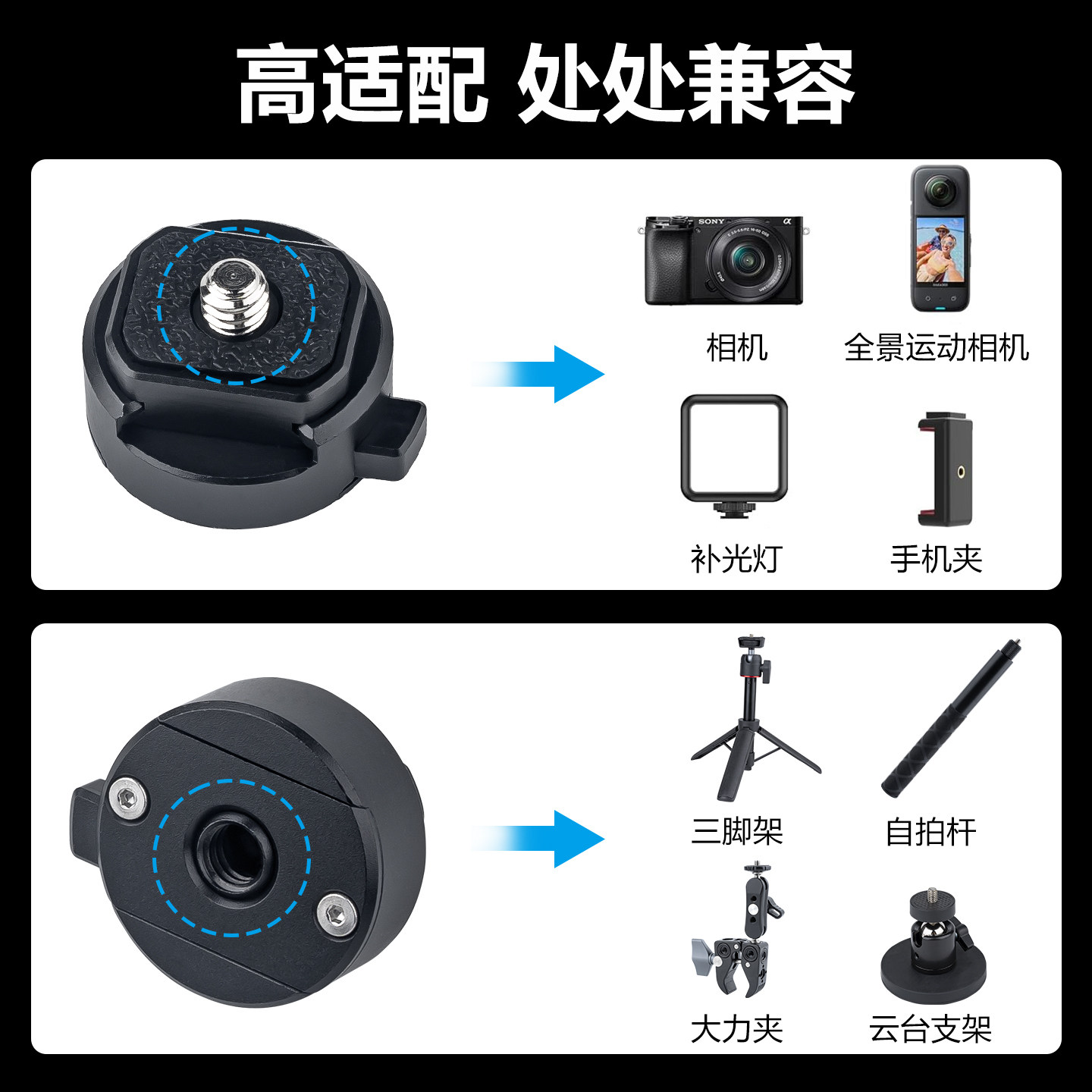 高适配 处处兼容

SONY

相机

全景运动相机

补光灯

手机夹

三脚架

自拍杆

大力夹

云台支架