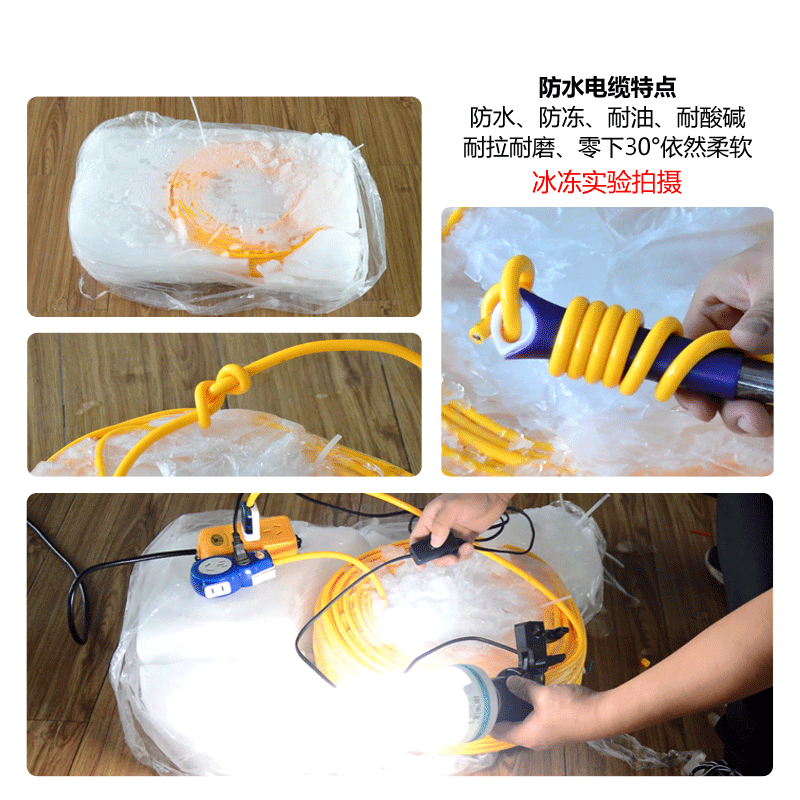 防水电缆特点
防水、防冻、耐油、耐酸碱
耐拉耐磨、零下30°依然柔软
冰冻实验拍摄