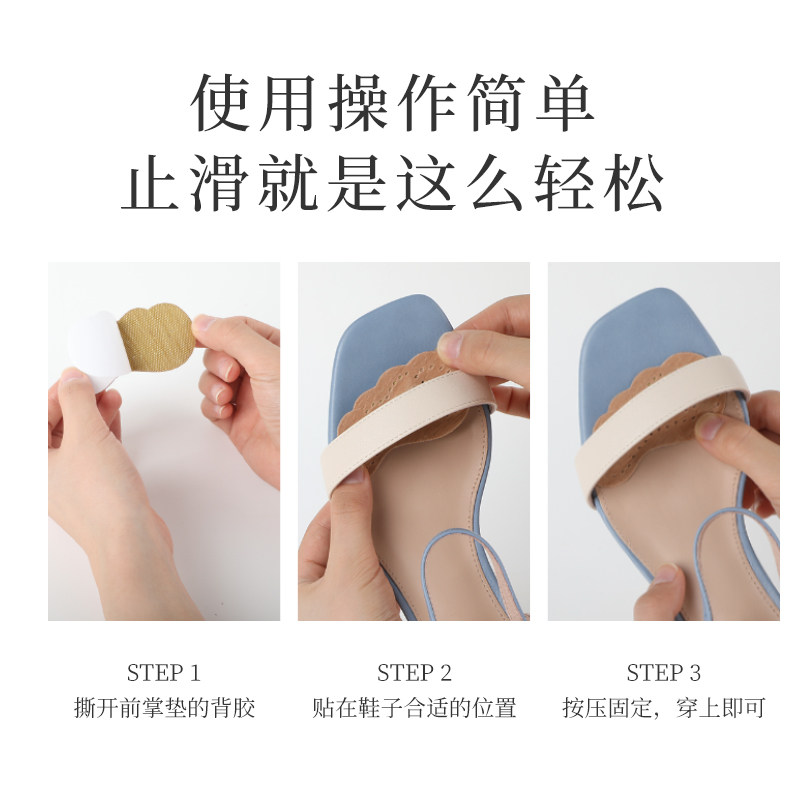 使用操作简单
止滑就是这么轻松

STEP 1
撕开前掌垫的背胶

STEP 2
贴在鞋子合适的位置

STEP 3
按压固定，穿上即可