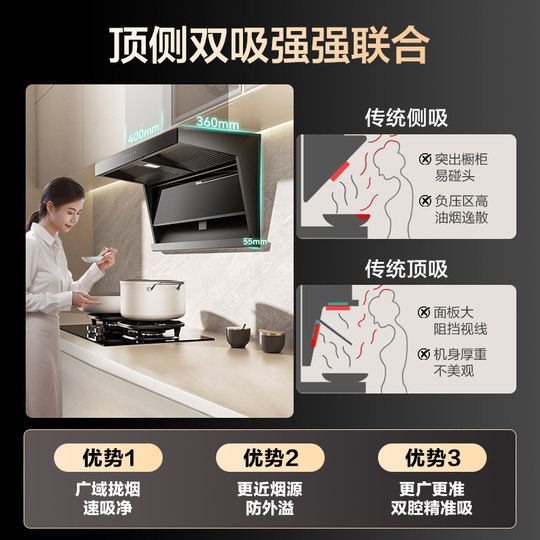 顶侧双吸强强联合

400mm
360mm
55mm

传统侧吸

突出橱柜易碰头

负压区高油烟逸散

传统顶吸

面板大阻挡视线

机身厚重不美观

优势1
广域拢烟速吸净

优势2
更近烟源防外溢

优势3
更广更准双腔精准吸