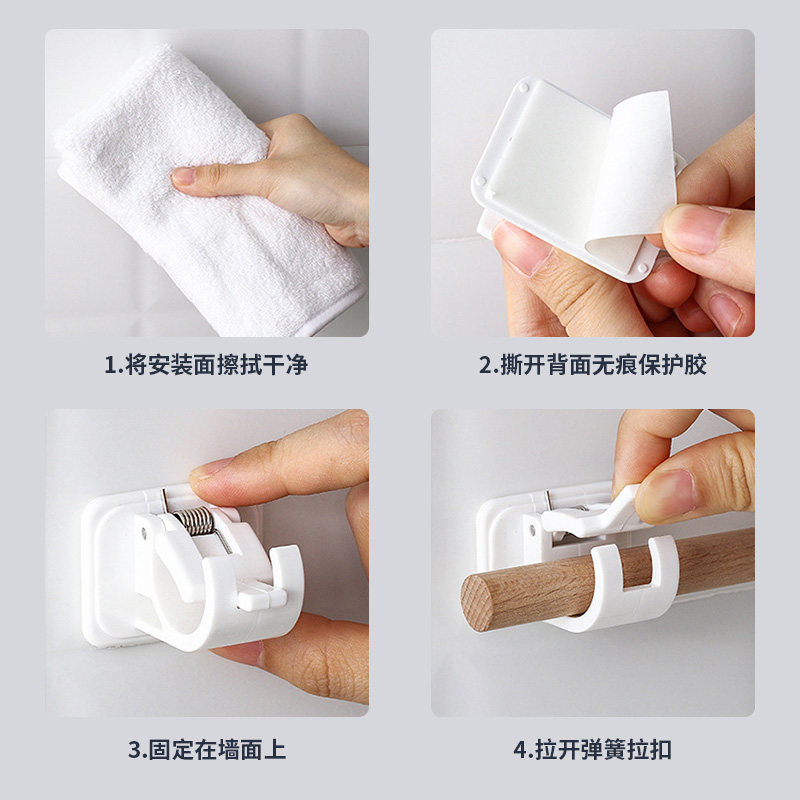 1.将安装面擦拭干净

2.撕开背面无痕保护胶

3.固定在墙面上

4.拉开弹簧拉扣