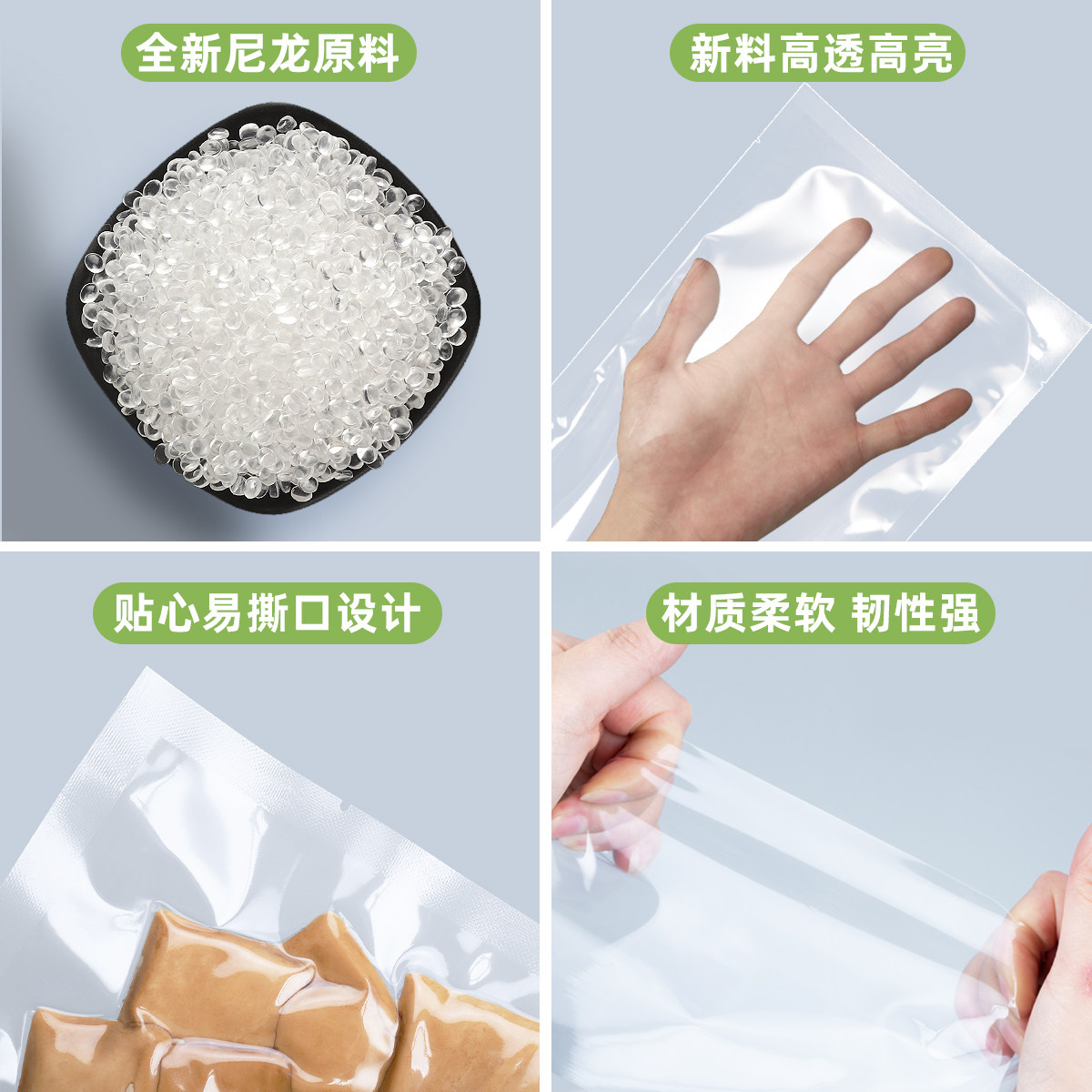 全新尼龙原料

新料高透高亮

贴心易撕口设计

材质柔软 韧性强