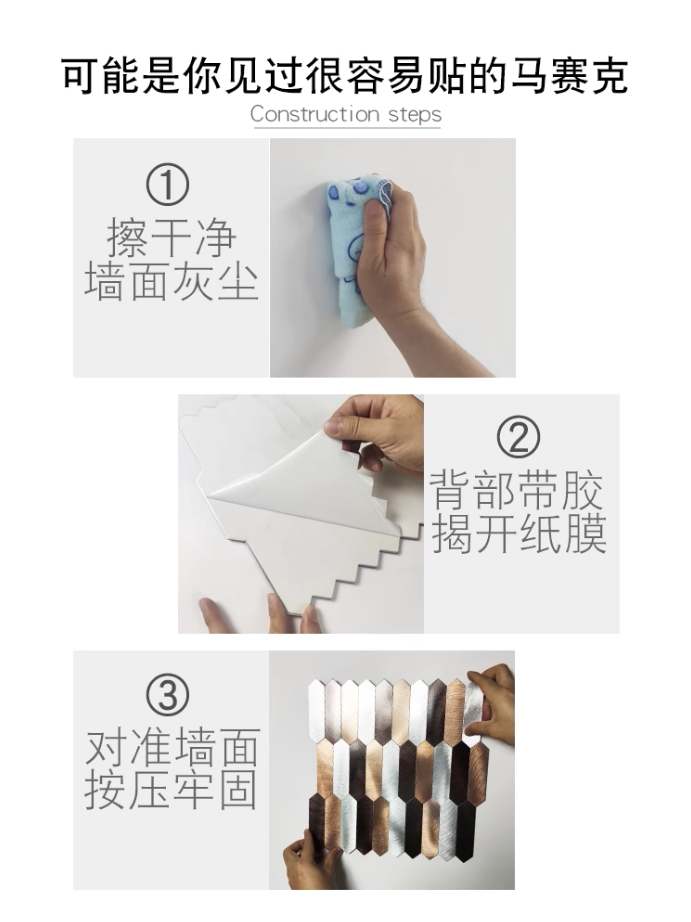 可能是你见过很容易贴的马赛克

Construction steps

①
擦干净
墙面灰尘

②
背部带胶
揭开纸膜

③
对准墙面
按压牢固