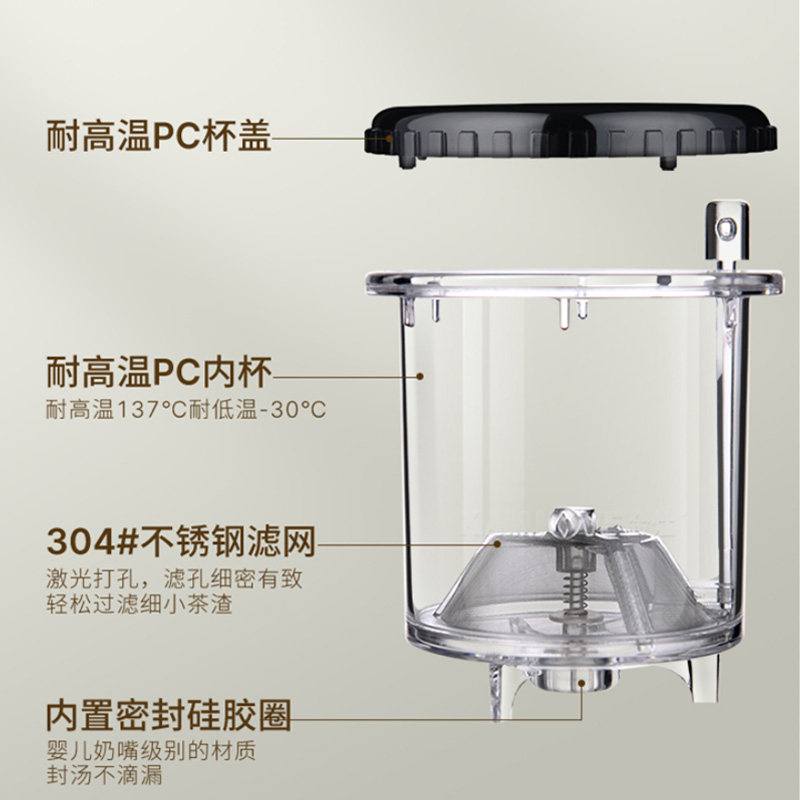 耐高温PC杯盖

耐高温PC内杯
耐高温137°C耐低温-30°C

304#不锈钢滤网
激光打孔，滤孔细密有致
轻松过滤细小茶渣

内置密封硅胶圈
婴儿奶嘴级别的材质
封汤不滴漏