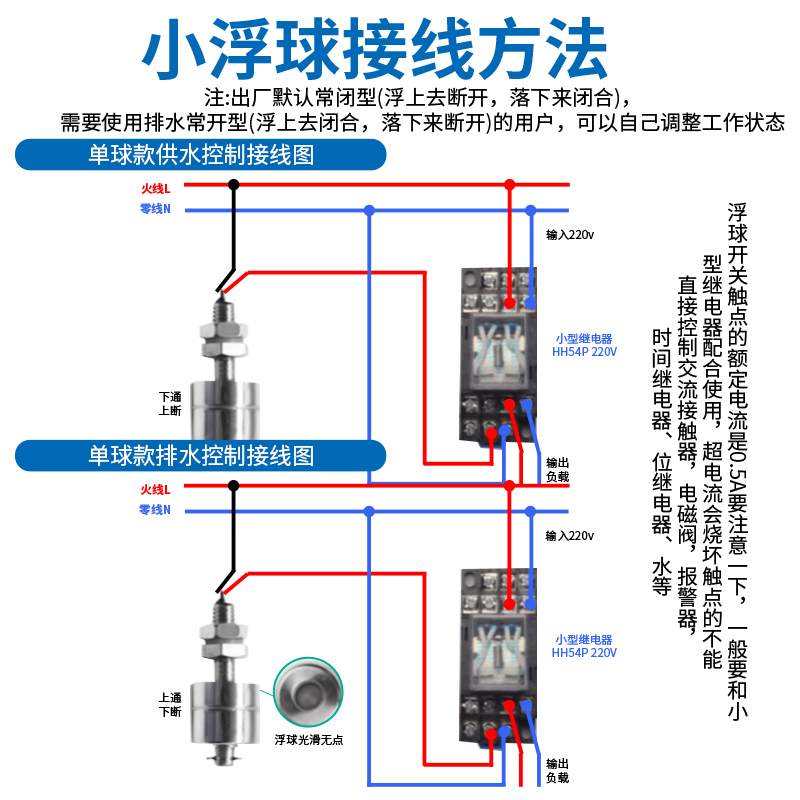 小浮球接线方法

注:出厂默认常闭型(浮上去断开，落下来闭合)，
需要使用排水常开型(浮上去闭合，落下来断开)的用户，可以自己调整工作状态

单球款供水控制接线图

火线L
零线N
输入220v
小型继电器
HH54P 220V
下通
上断
输出
负载

单球款排水控制接线图

火线L
零线N
输入220v
小型继电器
HH54P 220V
上通
下断
浮球光滑无点
输出
负载

浮球开关触点的额定电流是0.5A要注意一下，一般要和小型继电器配合使用，超电流会烧坏触点的不能直接控制交流接触器，电磁阀，报警器，时间继电器、位继电器、水等