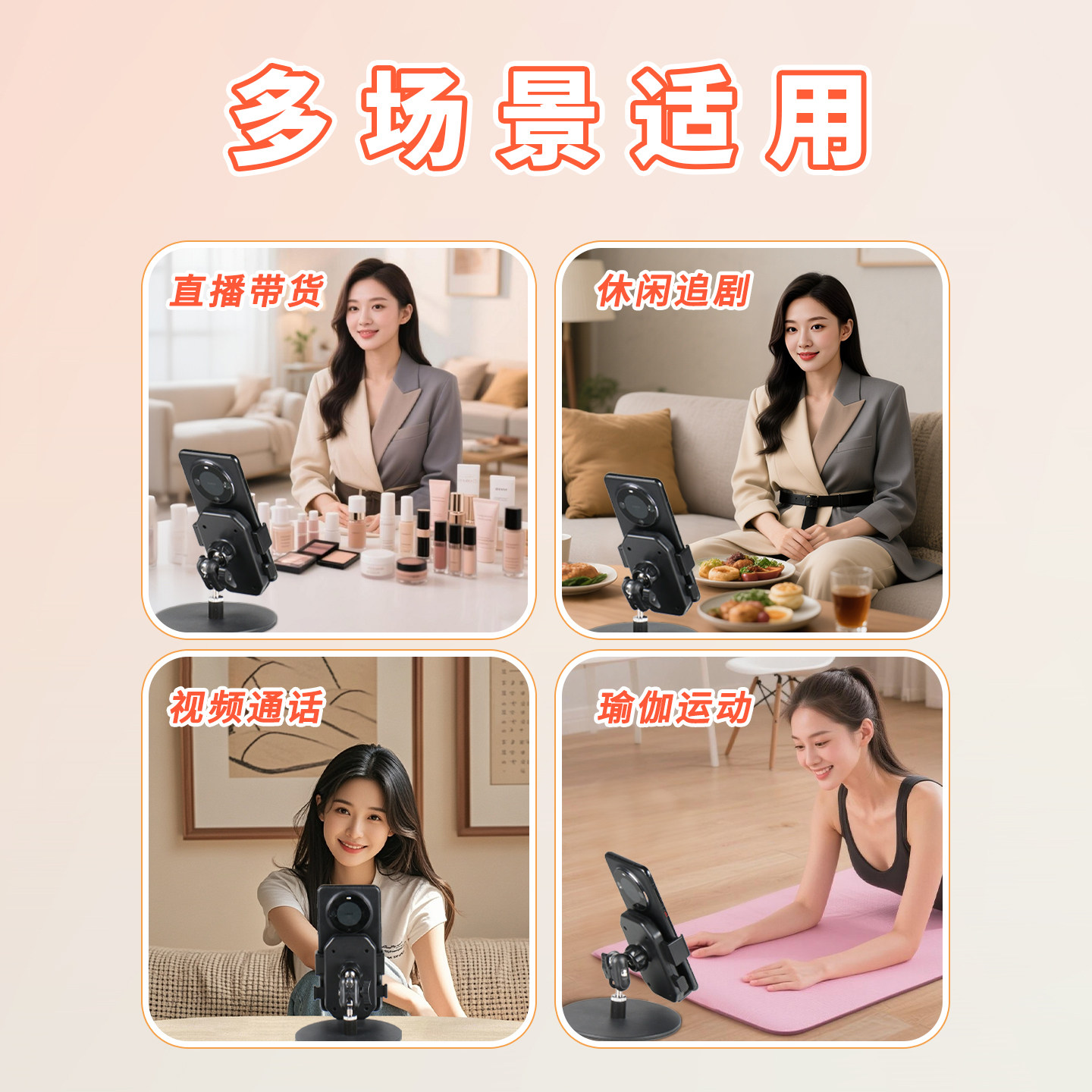 多场景适用

直播带货

休闲追剧

视频通话

瑜伽运动