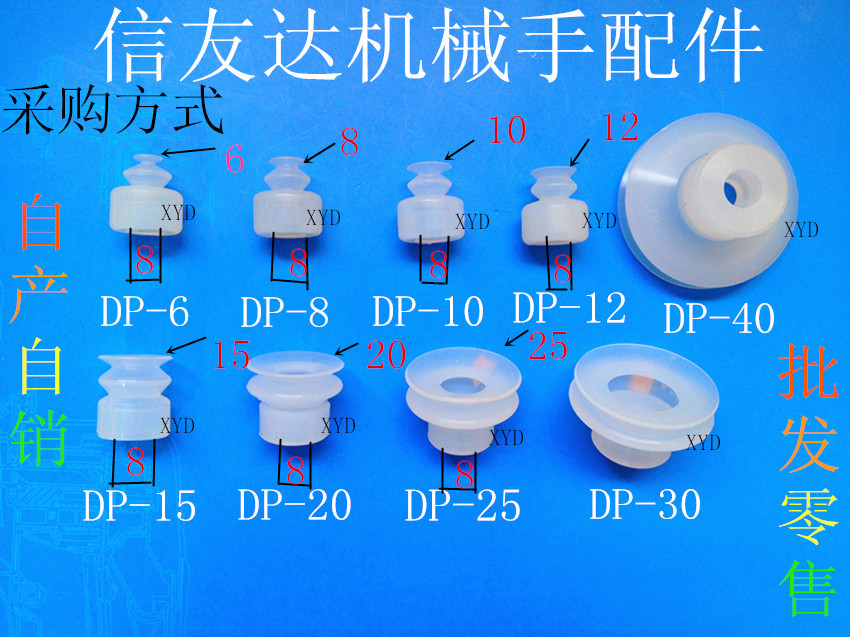 信友达机械手配件

采购方式

自产自销

6
XYD
8
DP-6

8
XYD
8
DP-8

10
XYD
8
DP-10

12
XYD
8
DP-12

XYD
DP-40

15
XYD
8
DP-15

20
XYD
8
DP-20

25
XYD
8
DP-25

XYD
DP-30

批发零售