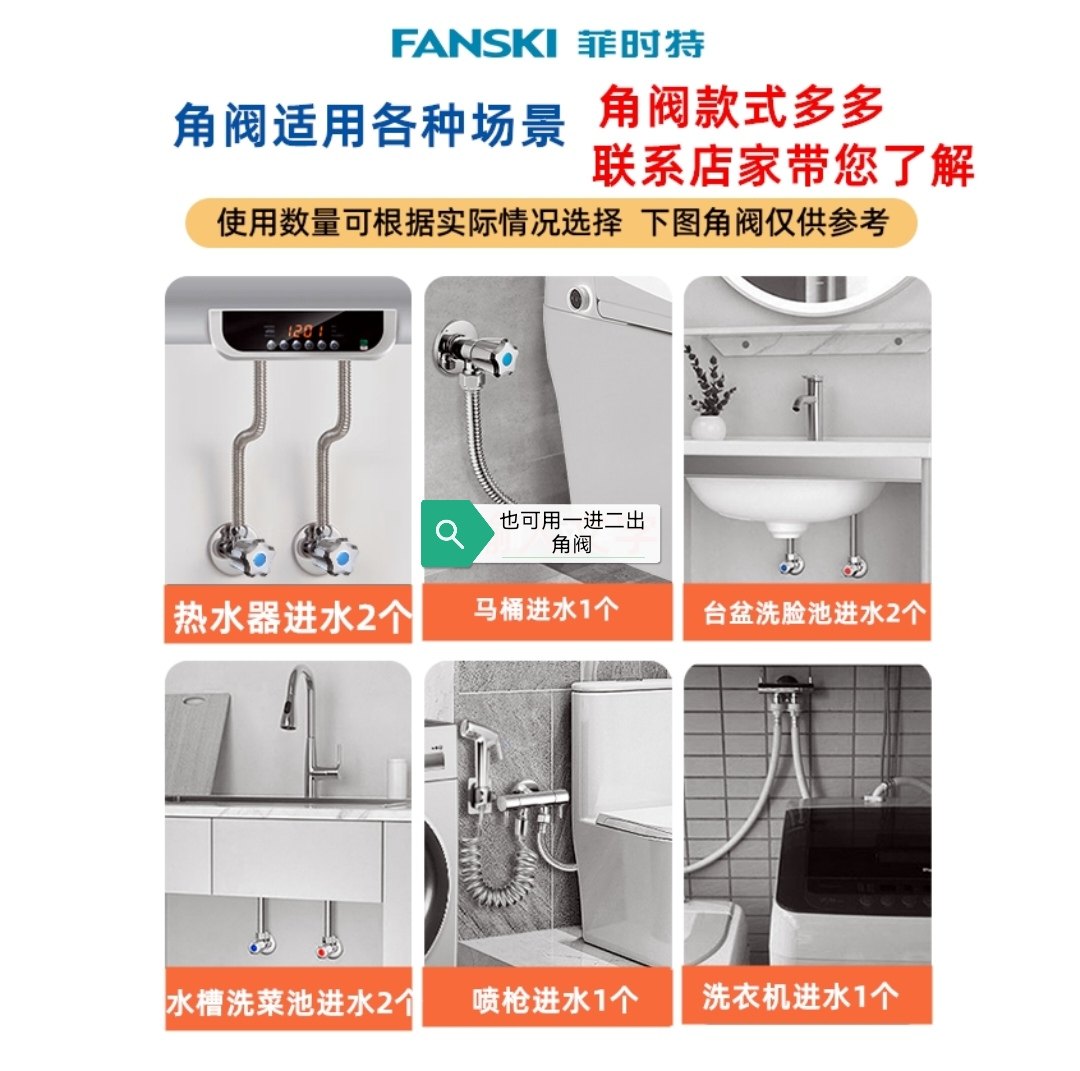 FANSKI 菲时特

角阀适用各种场景

角阀款式多多
联系店家带您了解

使用数量可根据实际情况选择 下图角阀仅供参考

12:01

热水器进水2个

也可用一进二出角阀

马桶进水1个

台盆洗脸池进水2个

水槽洗菜池进水2个

喷枪进水1个

洗衣机进水1个