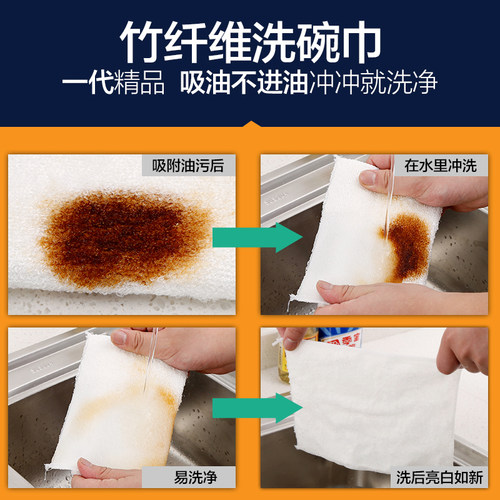 竹纤维洗碗巾

一代精品 吸油不进油冲冲就洗净

吸附油污后

在水里冲洗

易洗净

洗后亮白如新