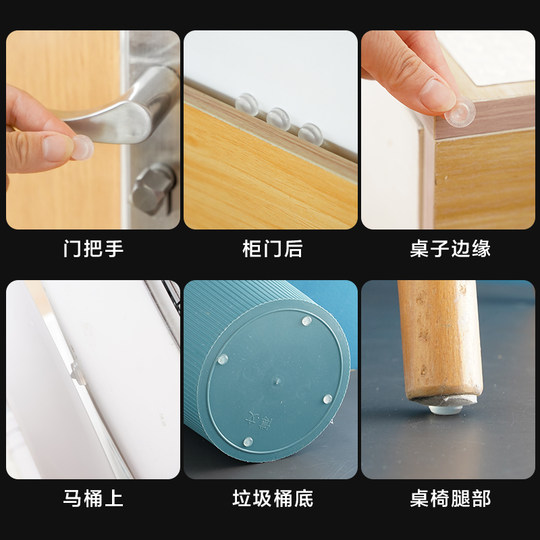 门把手

柜门后

桌子边缘

马桶上

垃圾桶底

桌椅腿部