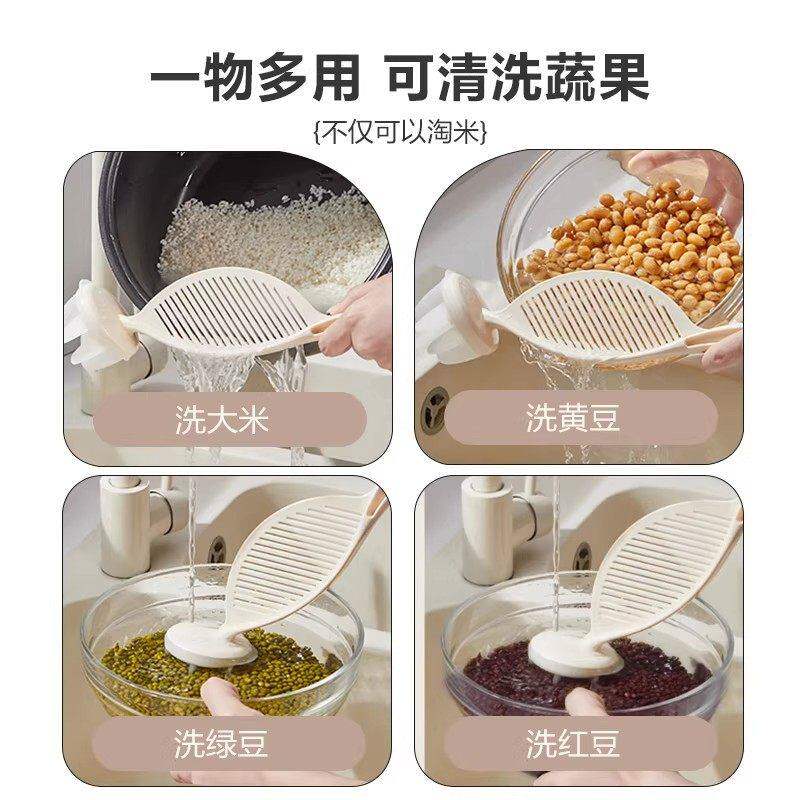 一物多用 可清洗蔬果
{不仅可以淘米}

洗大米

洗黄豆

洗绿豆

洗红豆