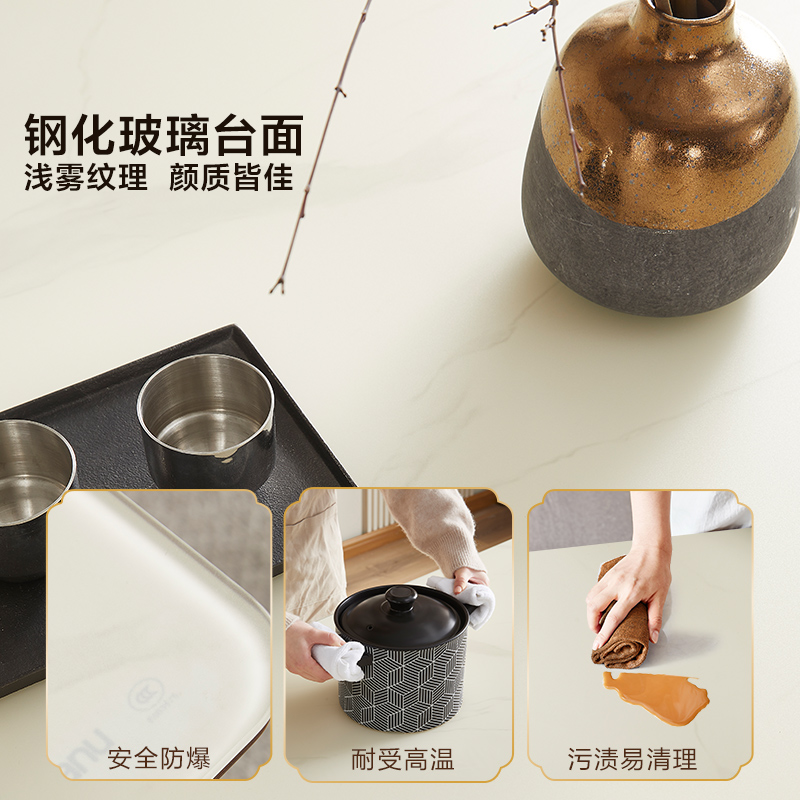 钢化玻璃台面
浅雾纹理 颜质皆佳

安全防爆

耐受高温

污渍易清理