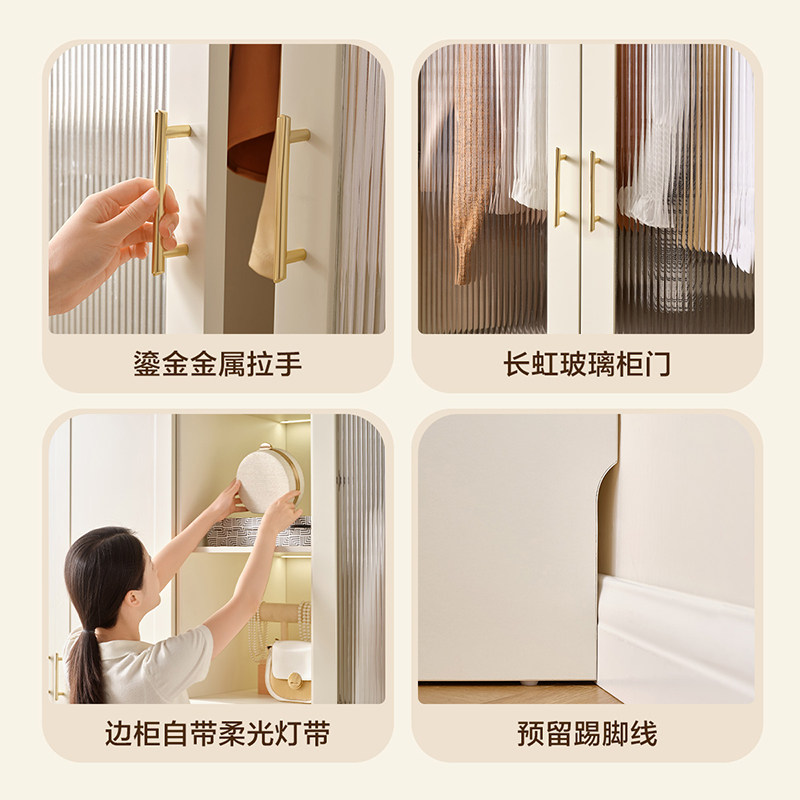 鎏金金属拉手

长虹玻璃柜门

边柜自带柔光灯带

预留踢脚线