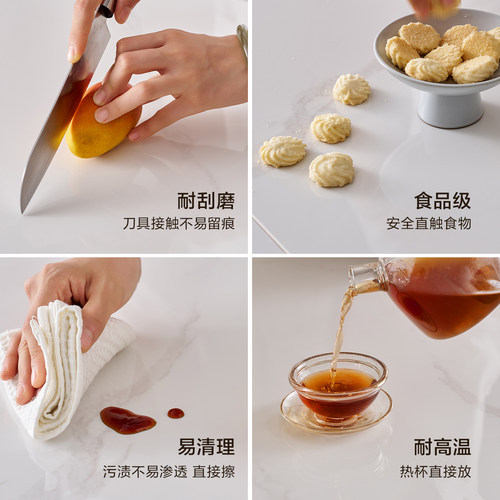 耐刮磨
刀具接触不易留痕

食品级
安全直触食物

易清理
污渍不易渗透 直接擦

耐高温
热杯直接放