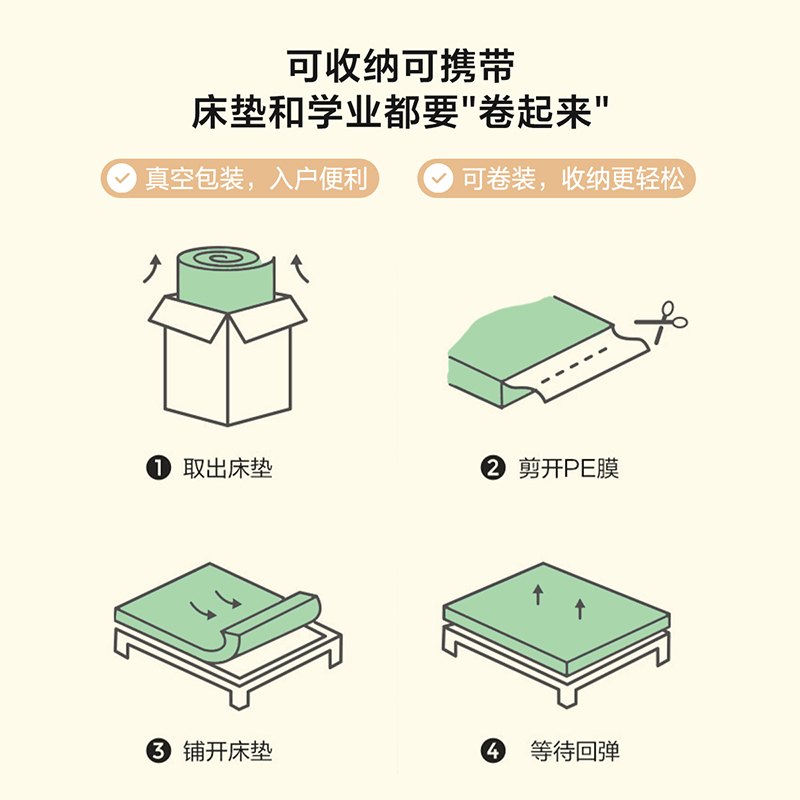 可收纳可携带
床垫和学业都要"卷起来"

真空包装，入户便利

可卷装，收纳更轻松

❶ 取出床垫

❷ 剪开PE膜

❸ 铺开床垫

❹ 等待回弹