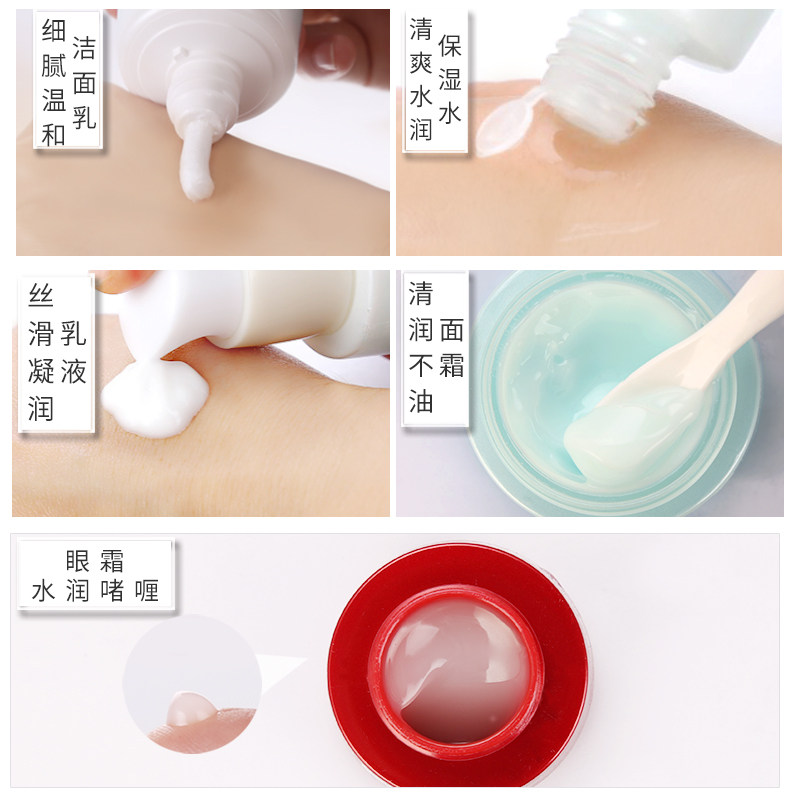 洁面乳
细腻温和

保湿水
清爽水润

乳液
丝滑凝润

面霜
清润不油

眼霜
水润啫喱