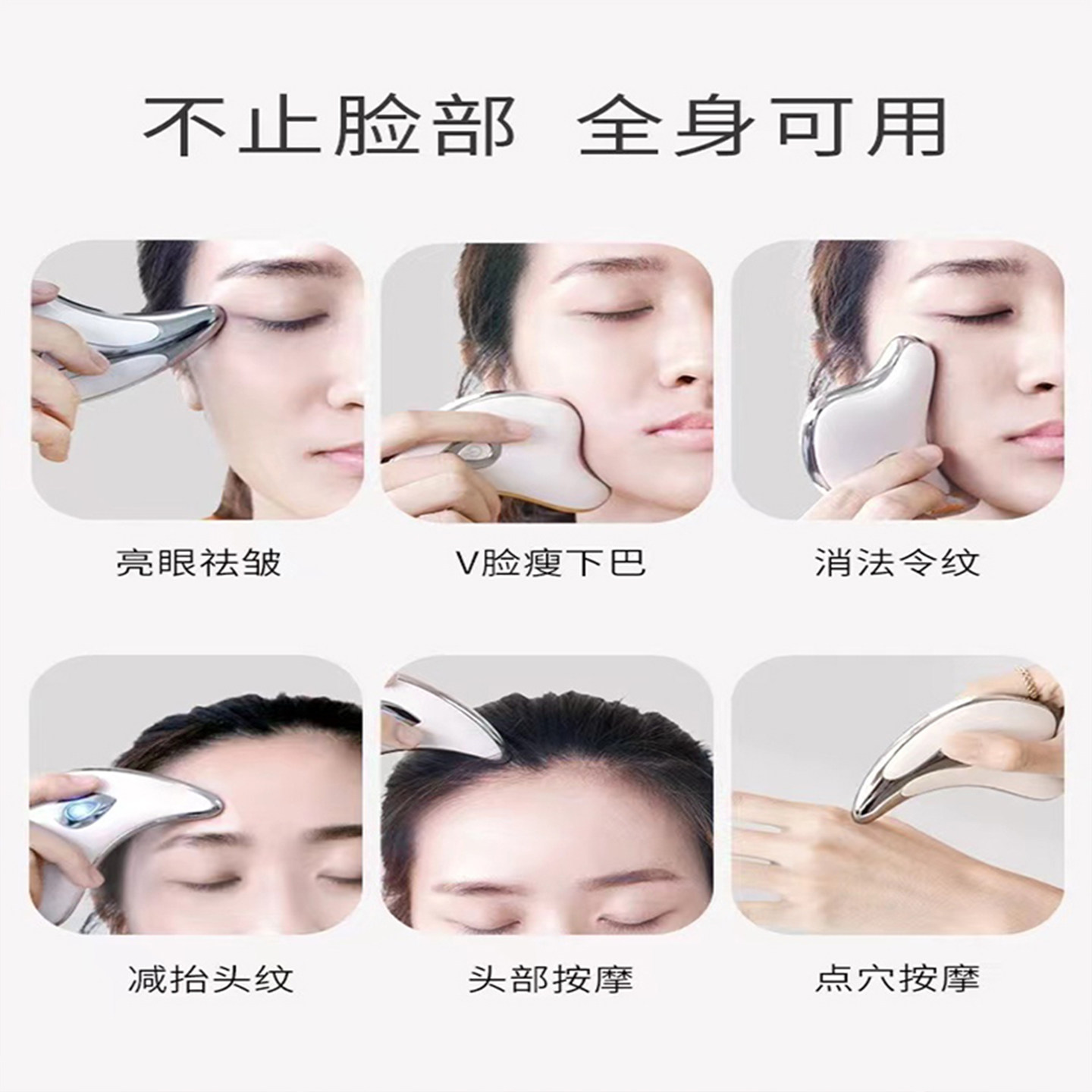 不止脸部 全身可用

亮眼祛皱

V脸瘦下巴

消法令纹

减抬头纹

头部按摩

点穴按摩