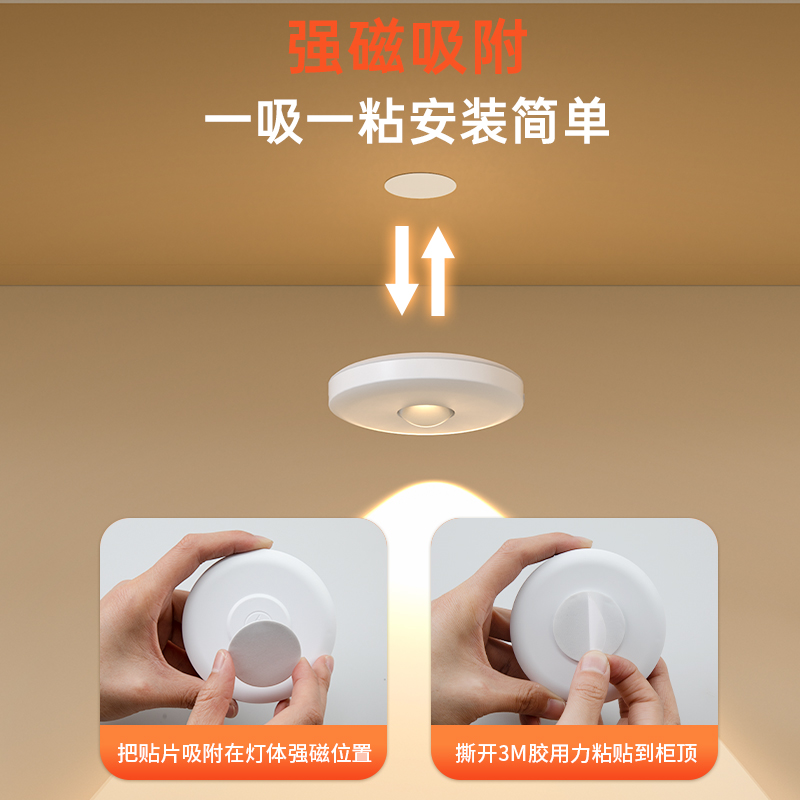 强磁吸附

一吸一粘安装简单

把贴片吸附在灯体强磁位置

撕开3M胶用力粘贴到柜顶