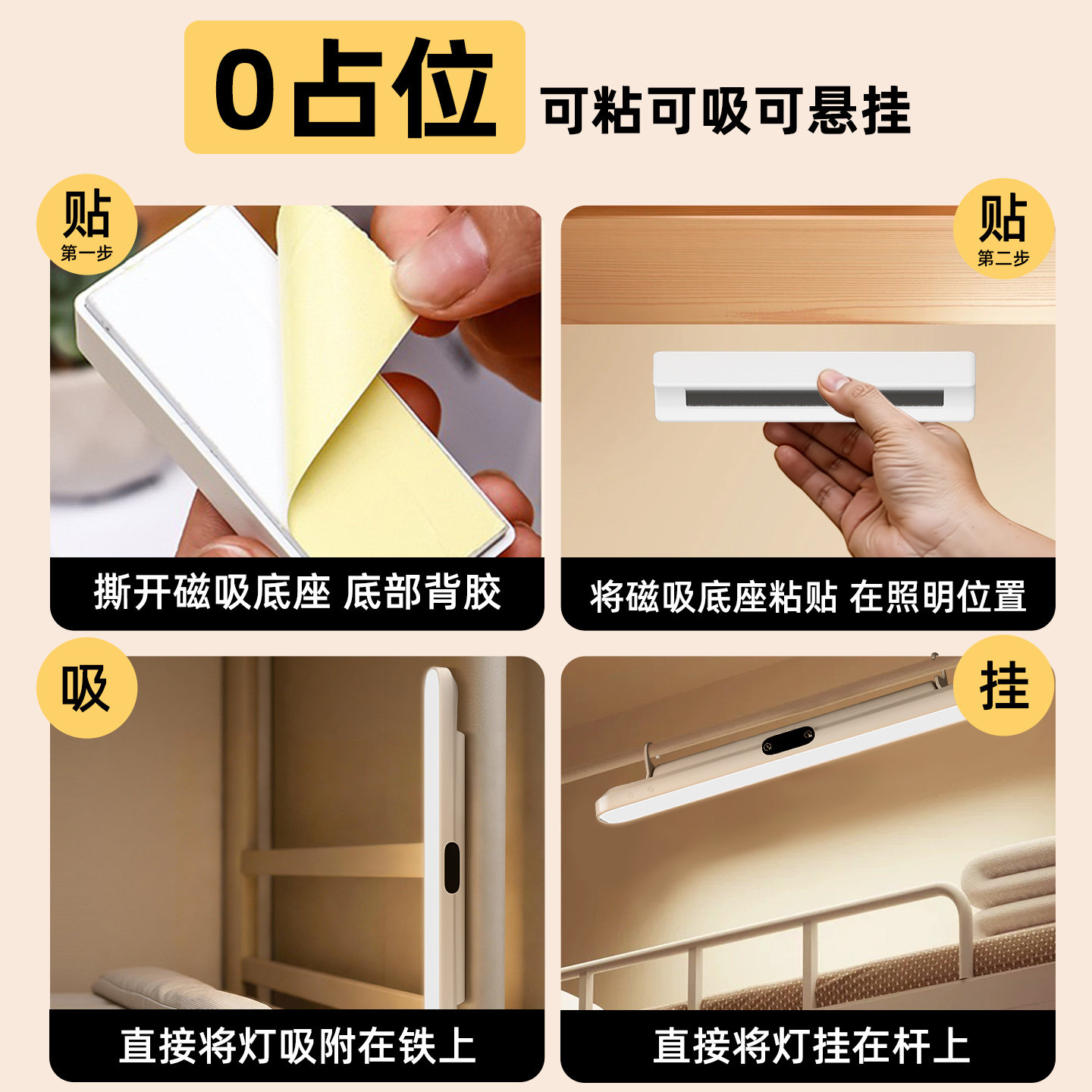 0占位 可粘可吸可悬挂

贴
第一步

撕开磁吸底座 底部背胶

贴
第二步

将磁吸底座粘贴 在照明位置

吸

直接将灯吸附在铁上

挂

直接将灯挂在杆上