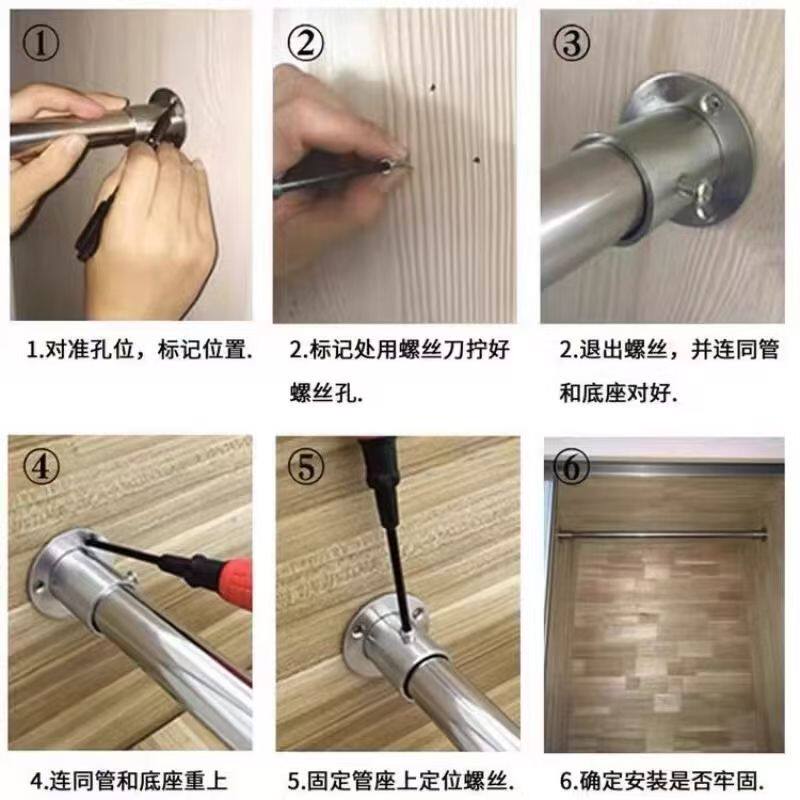 ①

1.对准孔位，标记位置.

②

2.标记处用螺丝刀拧好螺丝孔.

③

2.退出螺丝，并连同管和底座对好.

④

4.连同管和底座重上

⑤

5.固定管座上定位螺丝.

⑥

6.确定安装是否牢固.