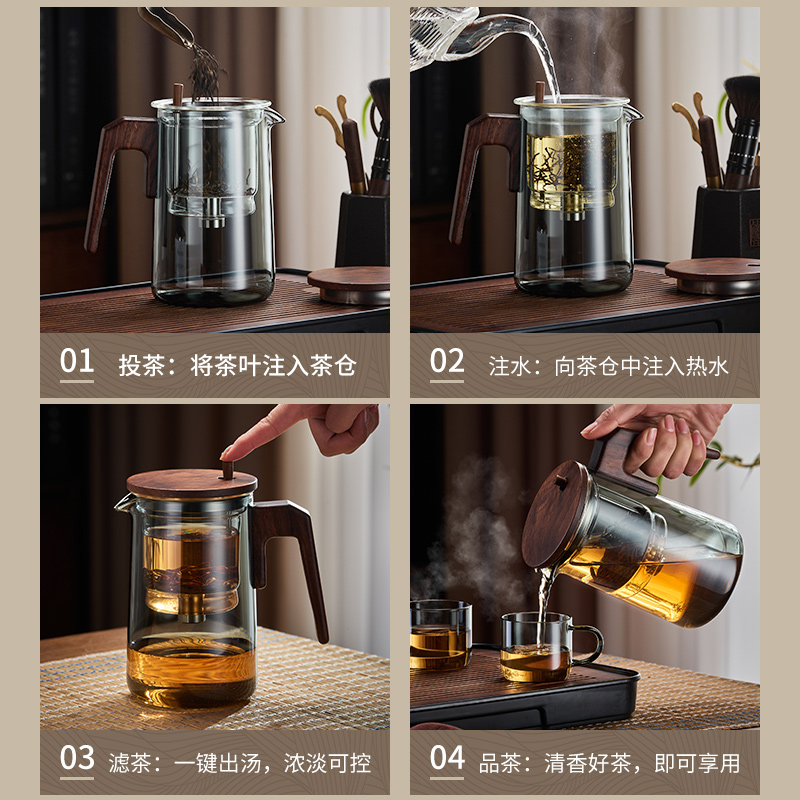 01 投茶：将茶叶注入茶仓

02 注水：向茶仓中注入热水

03 滤茶：一键出汤，浓淡可控

04 品茶：清香好茶，即可享用