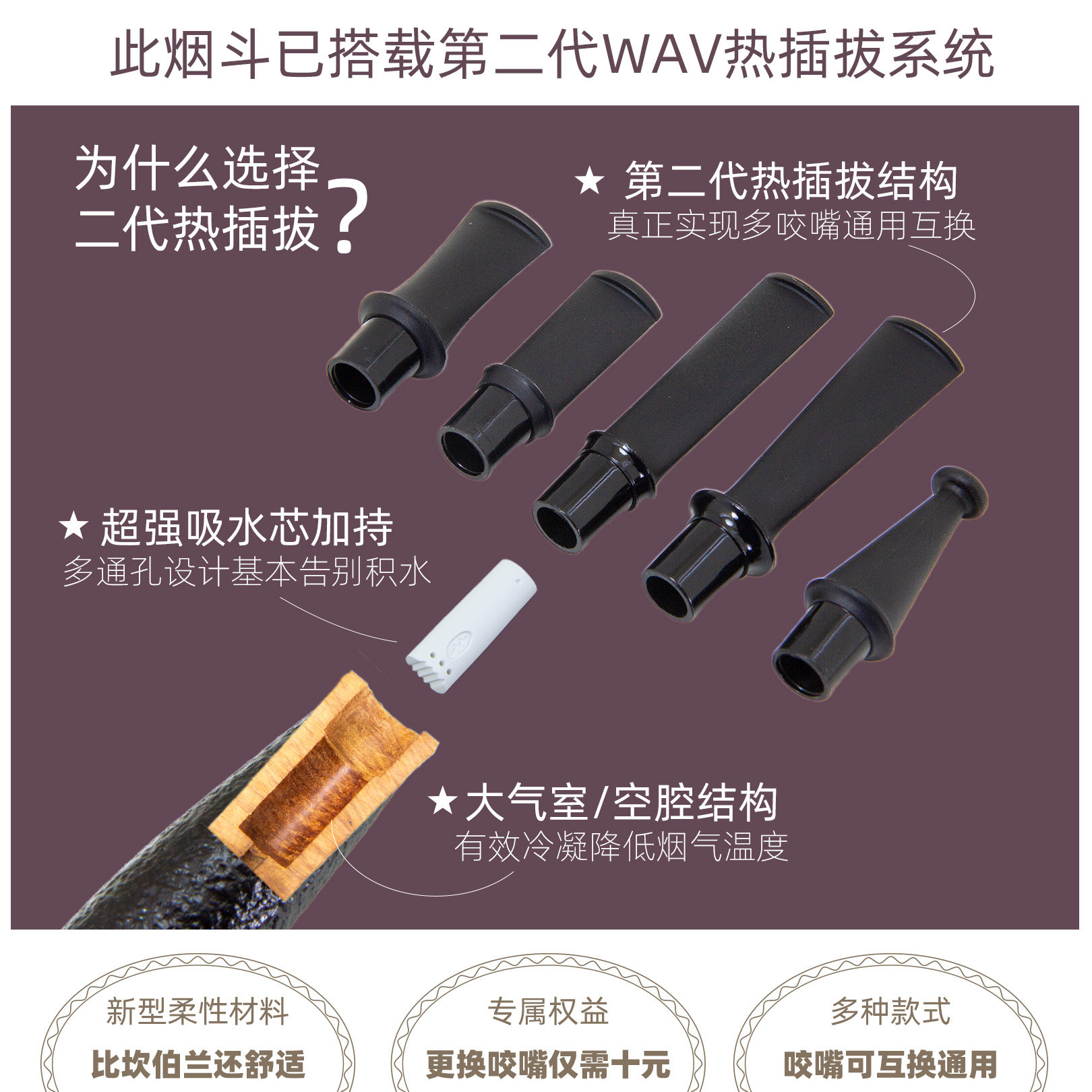 此烟斗已搭载第二代WAV热插拔系统

为什么选择二代热插拔？

★ 第二代热插拔结构
真正实现多咬嘴通用互换

★ 超强吸水芯加持
多通孔设计基本告别积水

★大气室/空腔结构
有效冷凝降低烟气温度

新型柔性材料
比坎伯兰还舒适

专属权益
更换咬嘴仅需十元

多种款式
咬嘴可互换通用