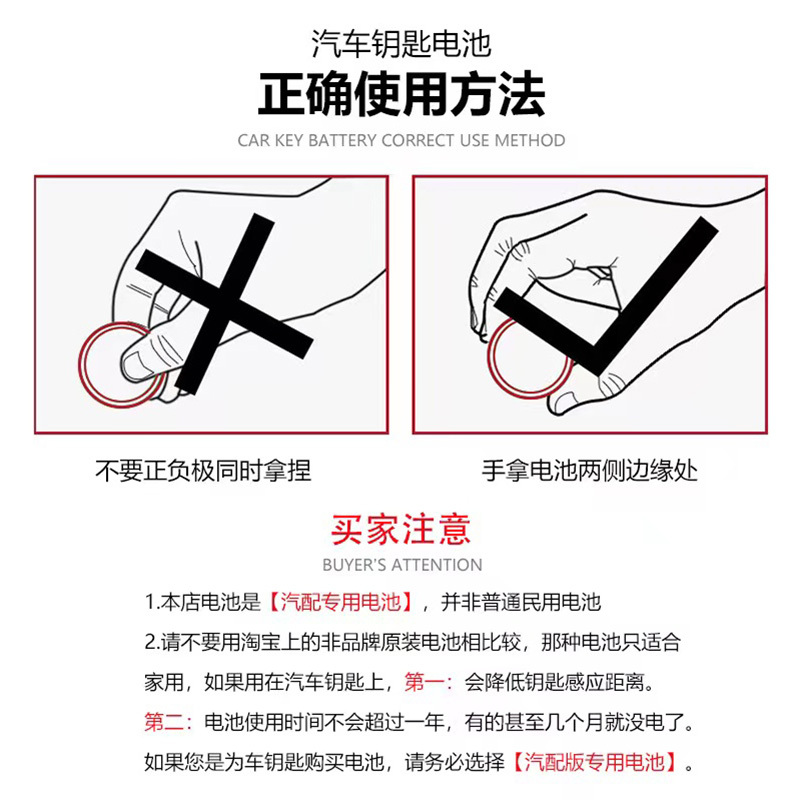 汽车钥匙电池
正确使用方法
CAR KEY BATTERY CORRECT USE METHOD

不要正负极同时拿捏

手拿电池两侧边缘处

买家注意
BUYER'S ATTENTION

1.本店电池是【汽配专用电池】，并非普通民用电池

2.请不要用淘宝上的非品牌原装电池相比较，那种电池只适合家用，如果用在汽车钥匙上，第一：会降低钥匙感应距离。第二：电池使用时间不会超过一年，有的甚至几个月就没电了。如果您是为车钥匙购买电池，请务必选择【汽配版专用电池】。