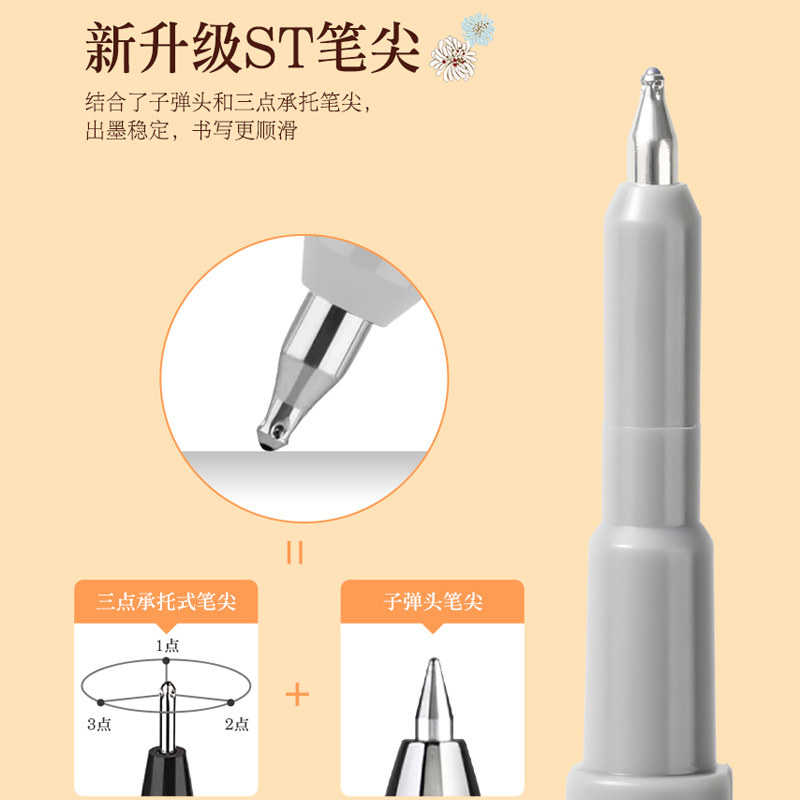 新升级ST笔尖

结合了子弹头和三点承托笔尖，
出墨稳定，书写更顺滑

=

三点承托式笔尖

1点

3点

2点

+

子弹头笔尖