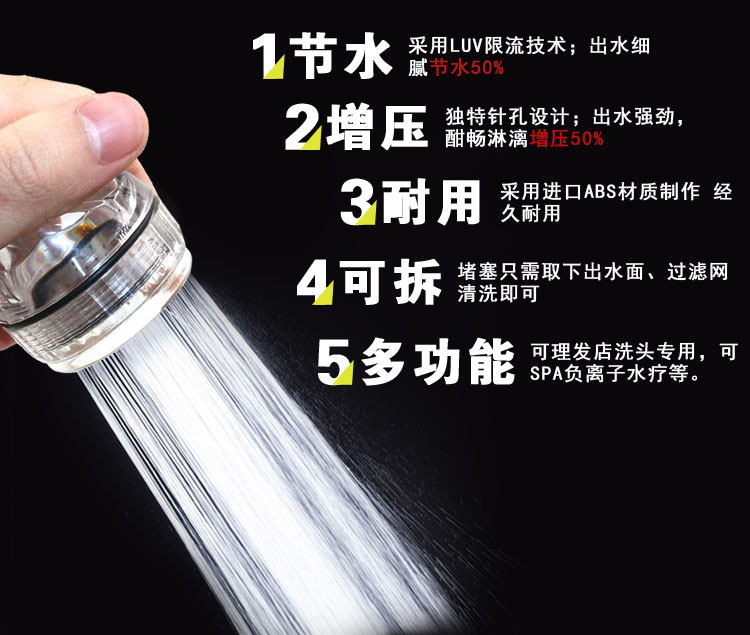 1节水 采用LUV限流技术；出水细腻节水50%

2增压 独特针孔设计；出水强劲，酣畅淋漓增压50%

3耐用 采用进口ABS材质制作 经久耐用

4可拆 堵塞只需取下出水面、过滤网清洗即可

5多功能 可理发店洗头专用，可SPA负离子水疗等。