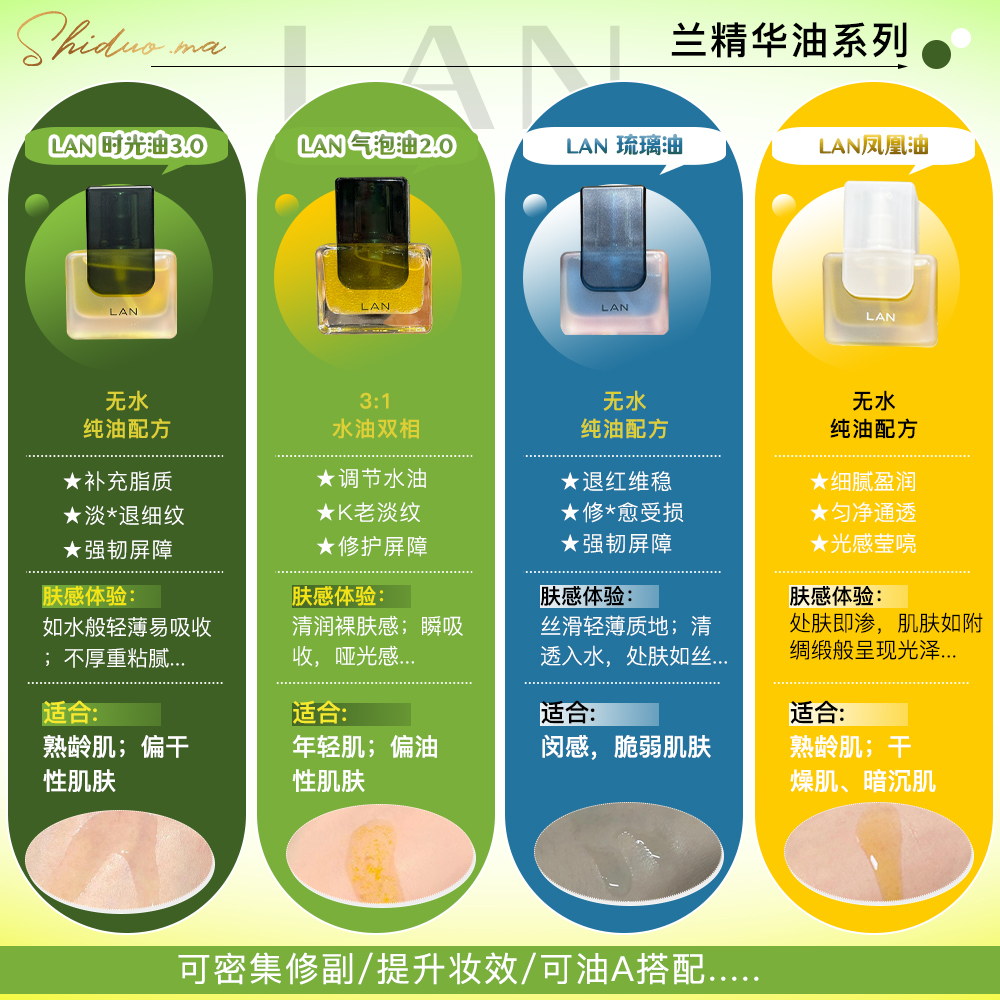 Shiduo.ma

LAN

兰精华油系列

LAN 时光油3.0

LAN

无水
纯油配方

★补充脂质
★淡*退细纹
★强韧屏障

肤感体验：
如水般轻薄易吸收；不厚重粘腻...

适合：
熟龄肌；偏干性肌肤

LAN 气泡油2.0

LAN

3:1
水油双相

★调节水油
★K老淡纹
★修护屏障

肤感体验：
清润裸肤感；瞬吸收，哑光感...

适合：
年轻肌；偏油性肌肤

LAN 琉璃油

LAN

无水
纯油配方

★退红维稳
★修*愈受损
★强韧屏障

肤感体验：
丝滑轻薄质地；清透入水，处肤如丝...

适合：
闵感，脆弱肌肤

LAN凤凰油

LAN

无水
纯油配方

★细腻盈润
★匀净通透
★光感莹喨

肤感体验：
处肤即渗，肌肤如附绸缎般呈现光泽...

适合：
熟龄肌；干燥肌、暗沉肌

可密集修副/提升妆效/可油A搭配.....