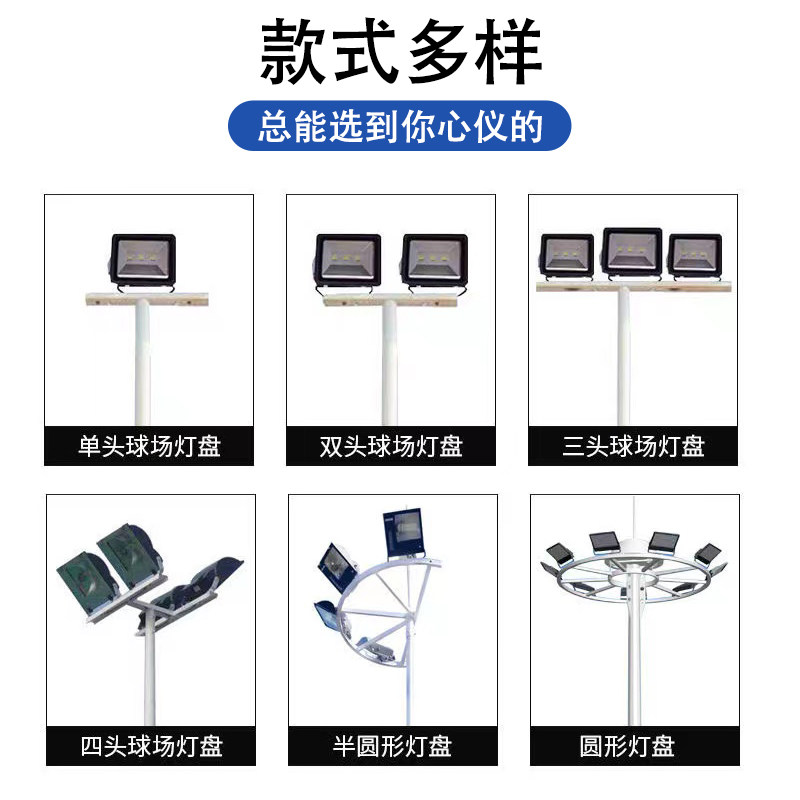 款式多样

总能选到你心仪的

单头球场灯盘

双头球场灯盘

三头球场灯盘

四头球场灯盘

半圆形灯盘

圆形灯盘