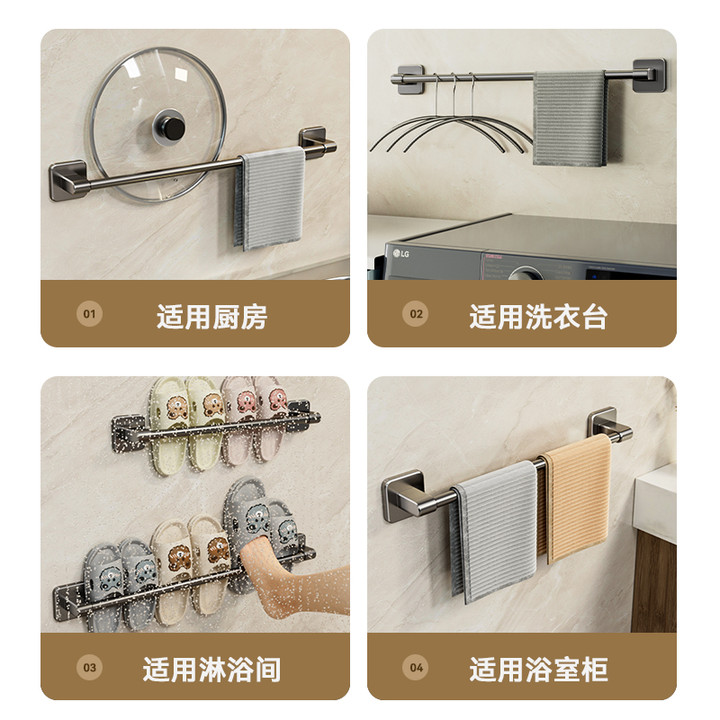 LG

01 适用厨房

02 适用洗衣台

03 适用淋浴间

04 适用浴室柜